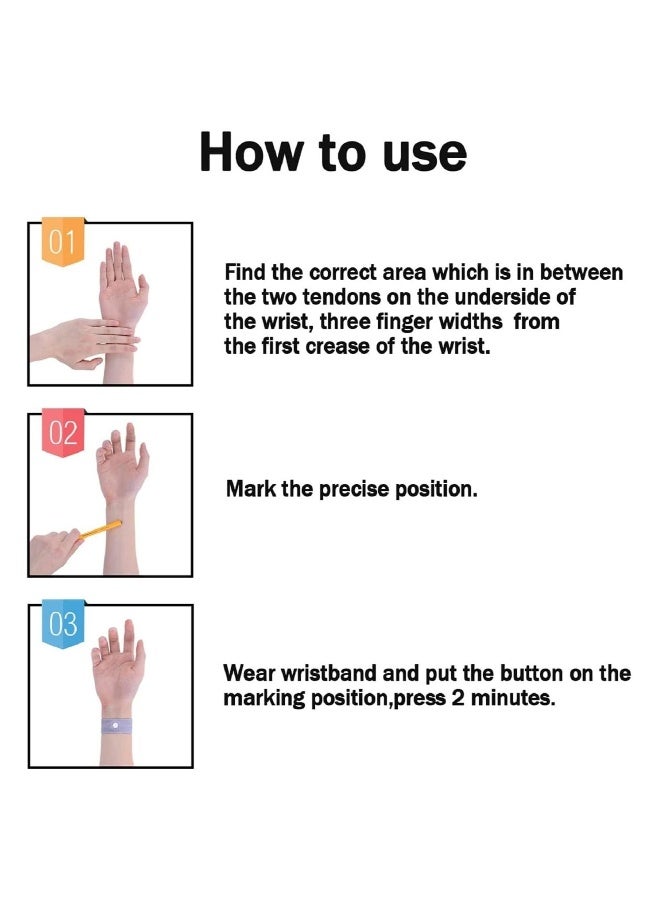 How to use

01

Find the correct area which is in between the two tendons on the underside of the wrist, three finger widths from the first crease of the wrist.

02

Mark the precise position.

03

Wear wristband and put the button on the marking position,press 2 minutes.