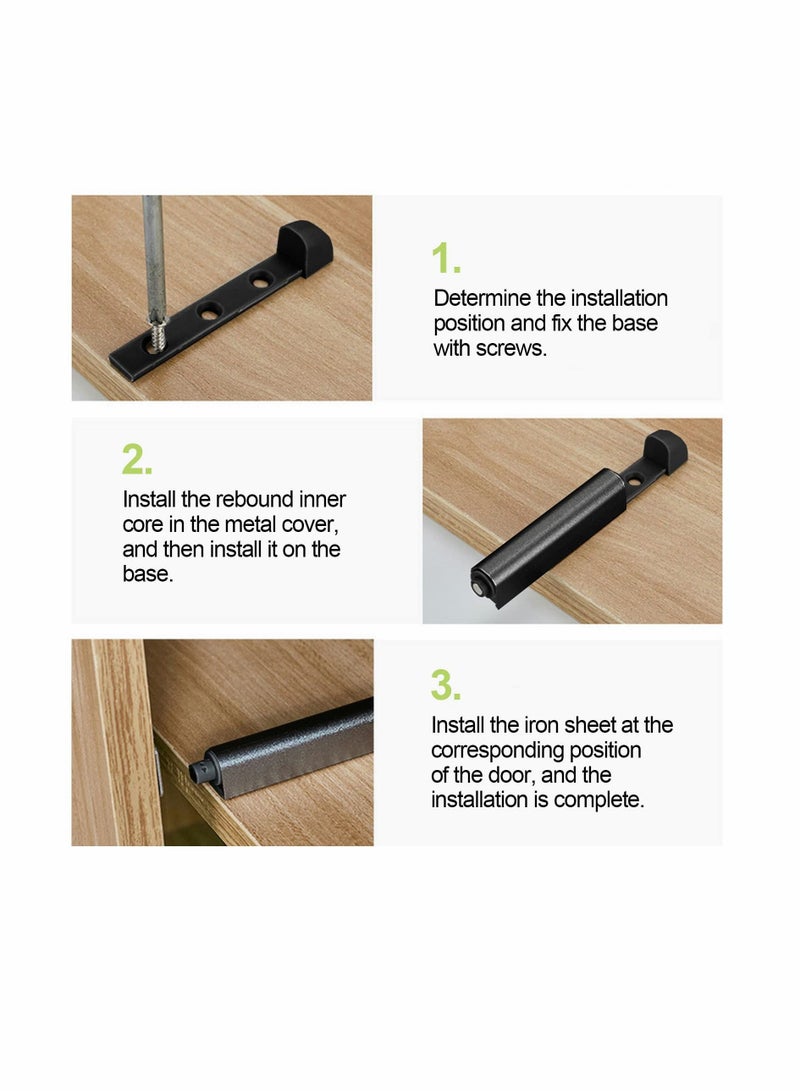 1.

Determine the installation position and fix the base with screws.

2.

Install the rebound inner core in the metal cover, and then install it on the base.

3.

Install the iron sheet at the corresponding position of the door, and the installation is complete.