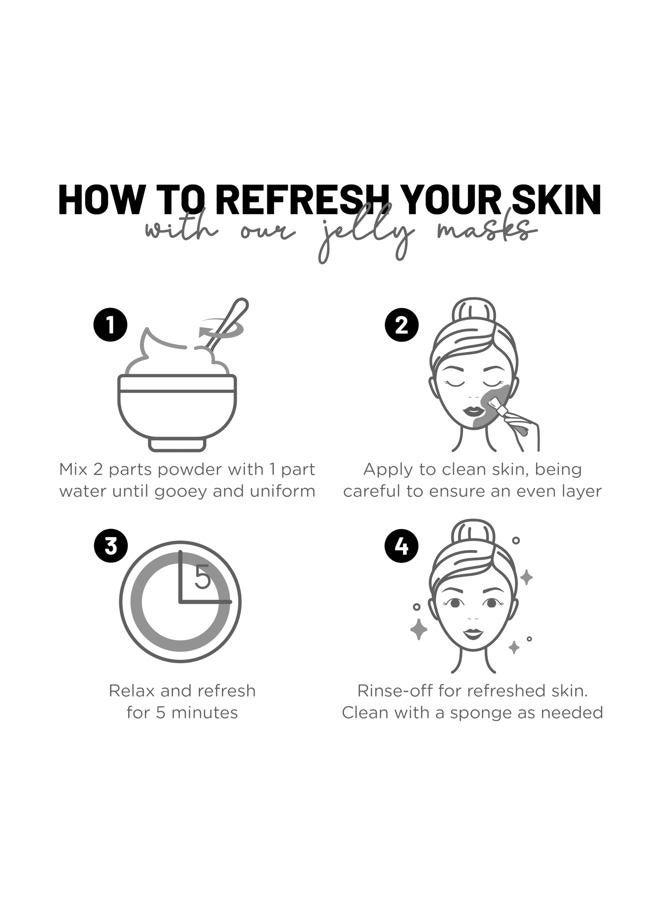 HOW TO REFRESH YOUR SKIN
with our jelly masks

1
Mix 2 parts powder with 1 part water until gooey and uniform

2
Apply to clean skin, being careful to ensure an even layer

3
5
Relax and refresh for 5 minutes

4
Rinse-off for refreshed skin. Clean with a sponge as needed