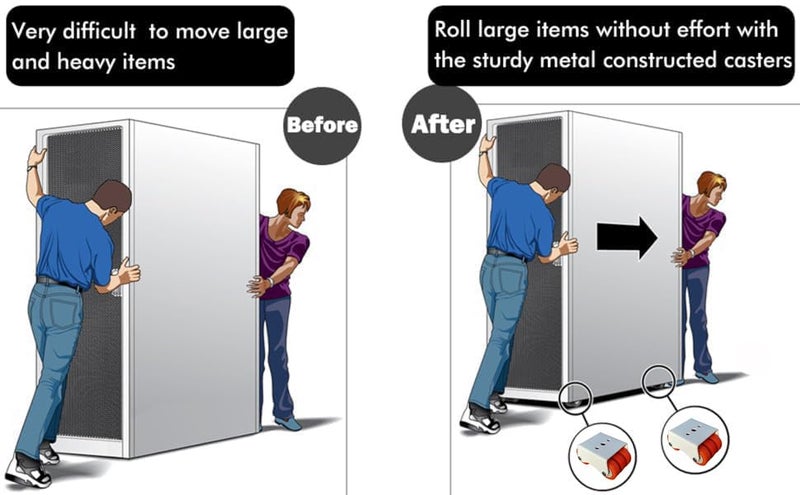 Very difficult to move large and heavy items

Before

Roll large items without effort with the sturdy metal constructed casters

After