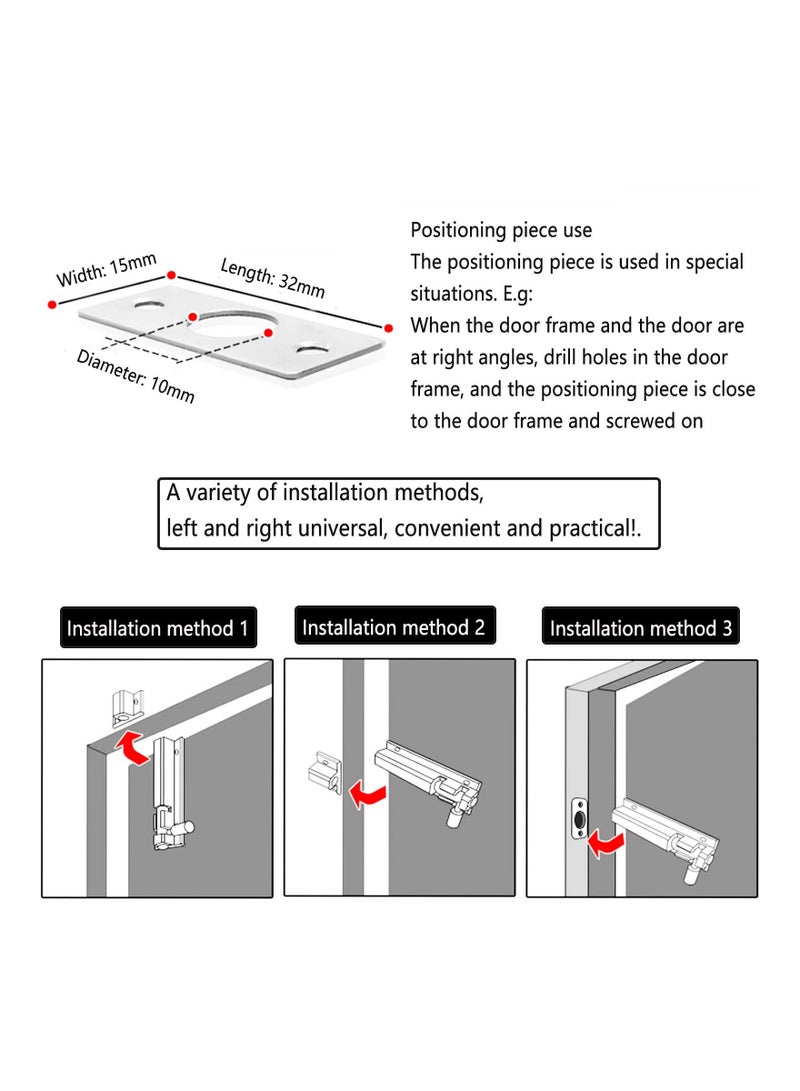 Width: 15mm

Length: 32mm

Diameter: 10mm

Positioning piece use
The positioning piece is used in special situations. E.g:
When the door frame and the door are at right angles, drill holes in the door frame, and the positioning piece is close to the door frame and screwed on

A variety of installation methods,
left and right universal, convenient and practical!.

Installation method 1

Installation method 2

Installation method 3