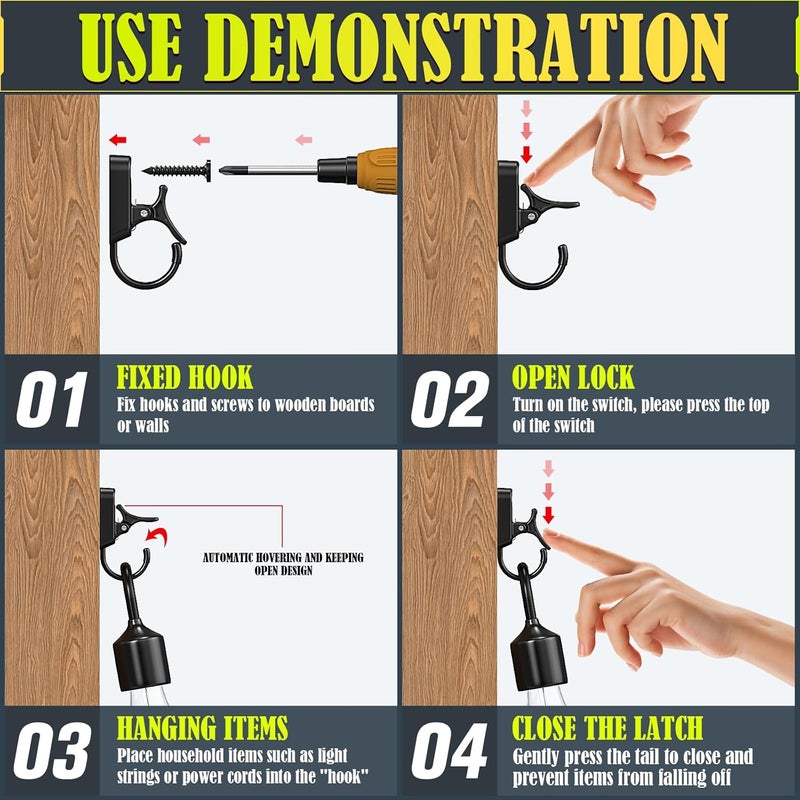 USE DEMONSTRATION

01
FIXED HOOK
Fix hooks and screws to wooden boards or walls

02
OPEN LOCK
Turn on the switch, please press the top of the switch

AUTOMATIC HOVERING AND KEEPING OPEN DESIGN

03
HANGING ITEMS
Place household items such as light strings or power cords into the "hook"

04
CLOSE THE LATCH
Gently press the tail to close and prevent items from falling off