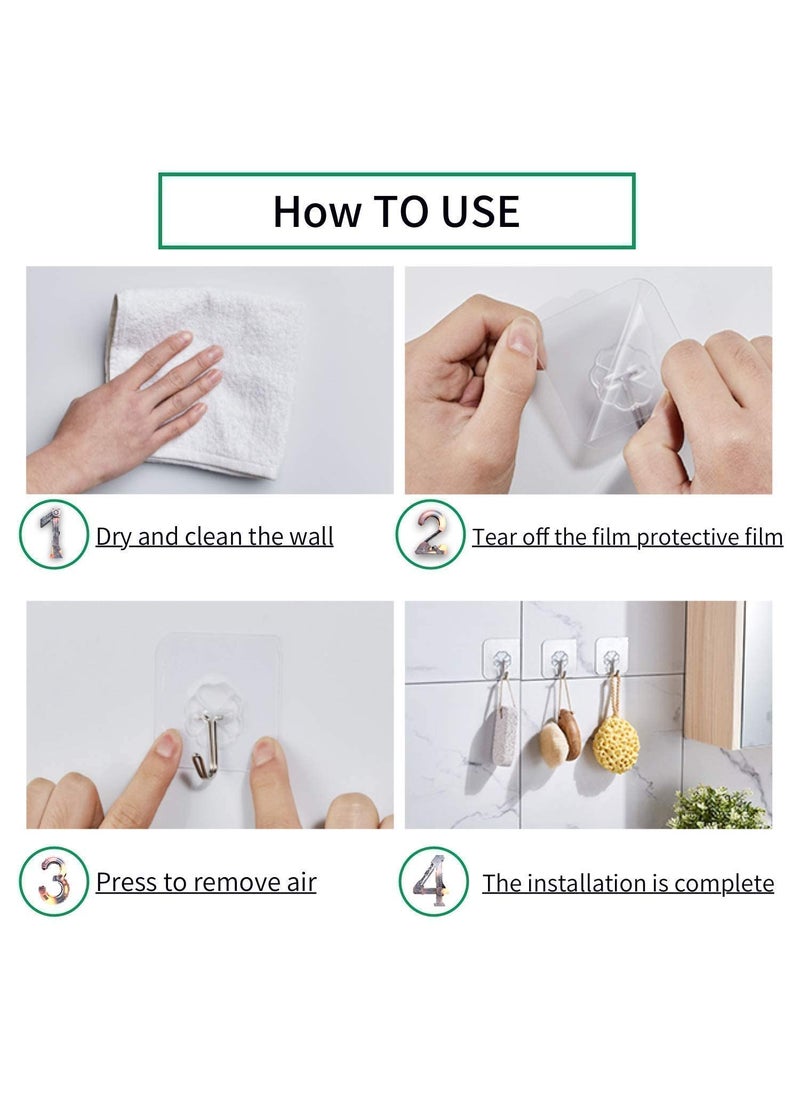 How TO USE

1 Dry and clean the wall

2 Tear off the film protective film

3 Press to remove air

4 The installation is complete