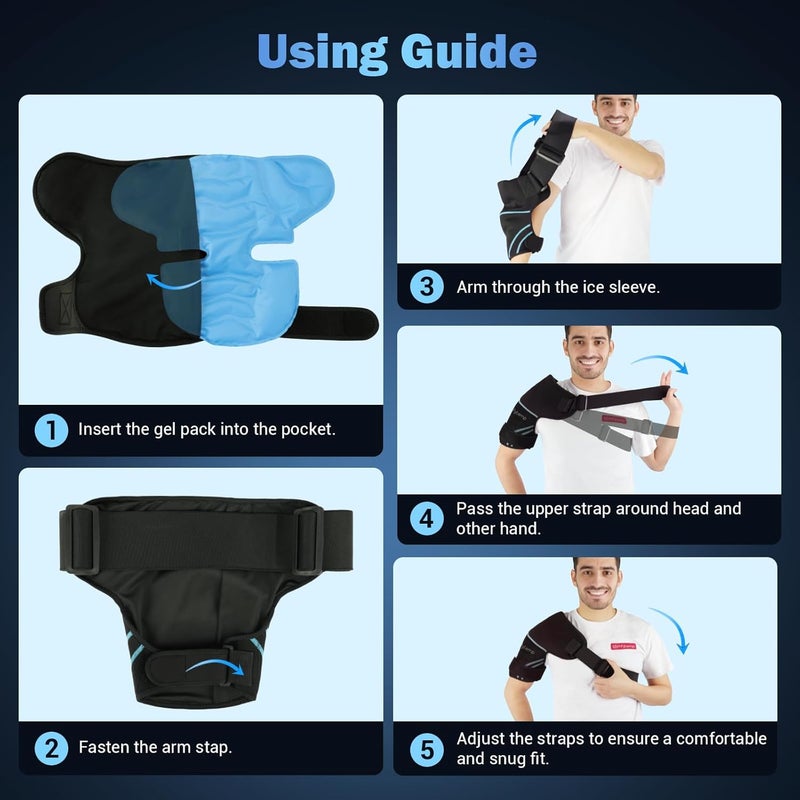 Using Guide

1 Insert the gel pack into the pocket.

2 Fasten the arm stap.

3 Arm through the ice sleeve.

4 Pass the upper strap around head and other hand.

5 Adjust the straps to ensure a comfortable and snug fit.