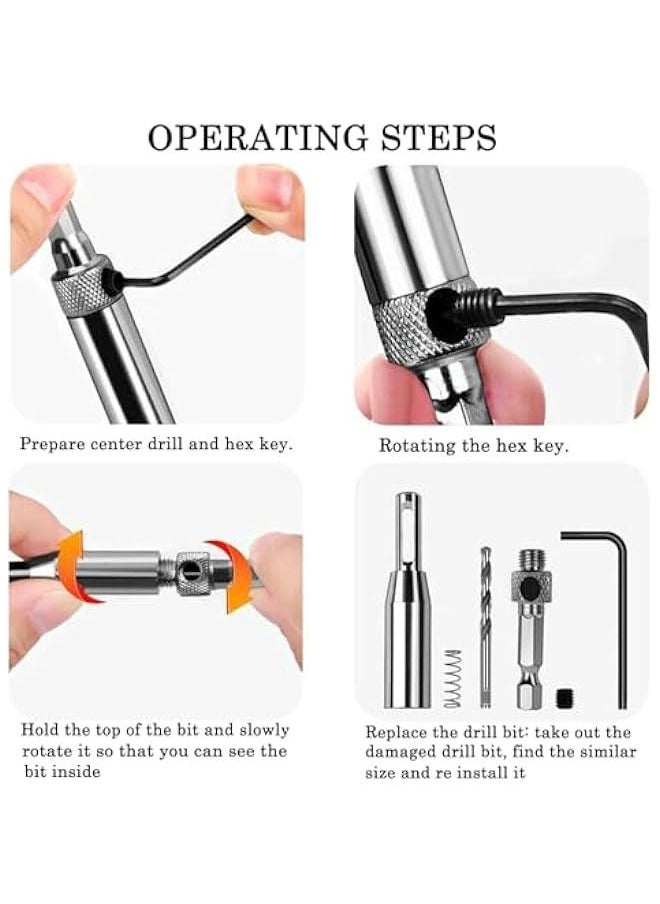 OPERATING STEPS

Prepare center drill and hex key.

Rotating the hex key.

Hold the top of the bit and slowly rotate it so that you can see the bit inside

Replace the drill bit: take out the damaged drill bit, find the similar size and re install it