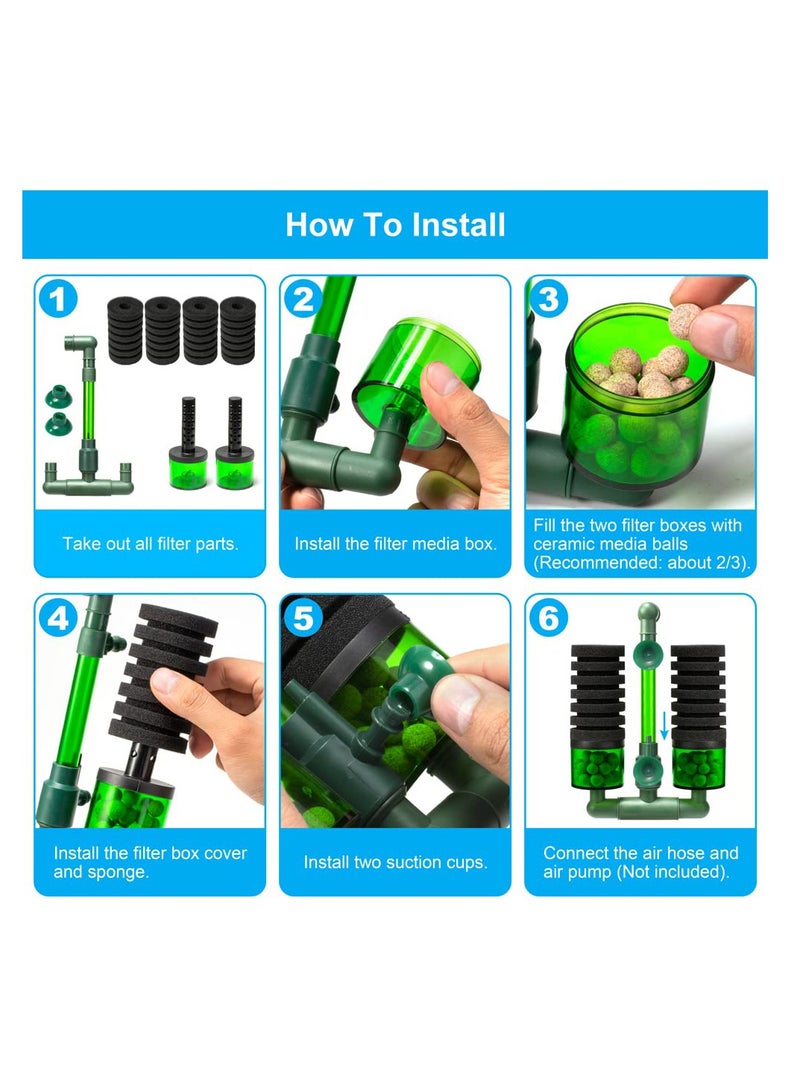 How To Install

1

Take out all filter parts.

2

Install the filter media box.

3

Fill the two filter boxes with ceramic media balls (Recommended: about 2/3).

4

Install the filter box cover and sponge.

5

Install two suction cups.

6

Connect the air hose and air pump (Not included).