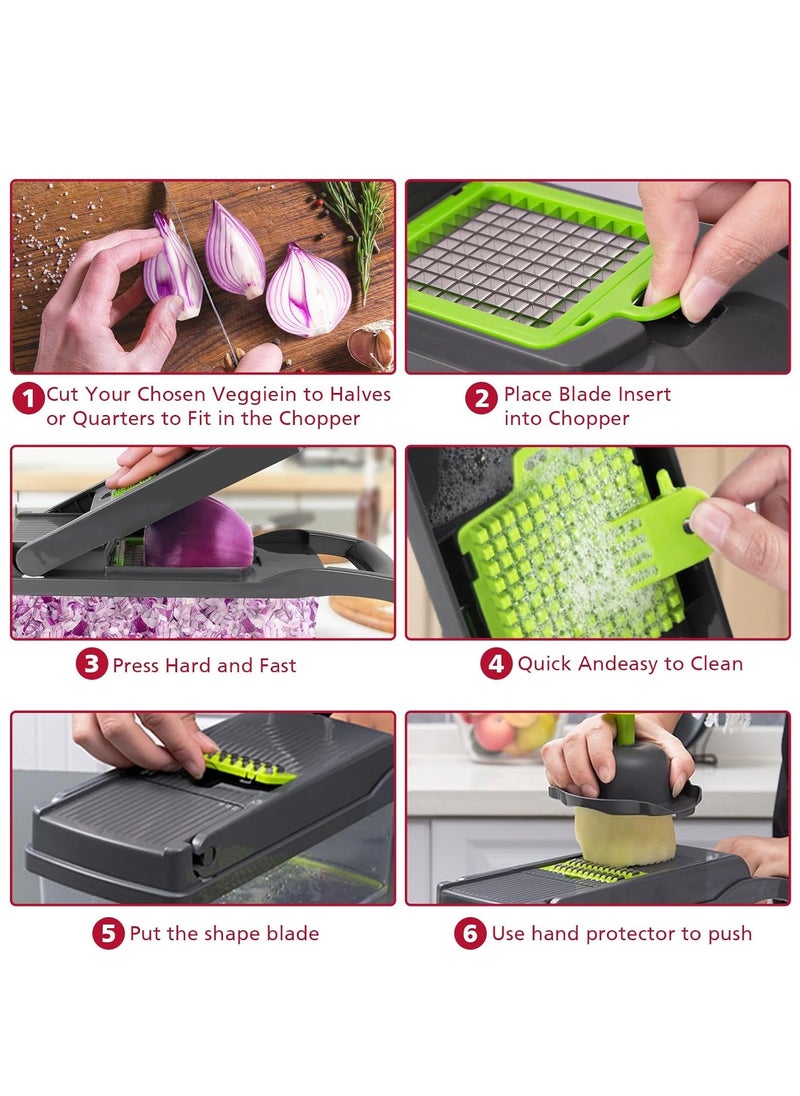 1 Cut Your Chosen Veggiein to Halves or Quarters to Fit in the Chopper

2 Place Blade Insert into Chopper

3 Press Hard and Fast

4 Quick Andeasy to Clean

5 Put the shape blade

6 Use hand protector to push