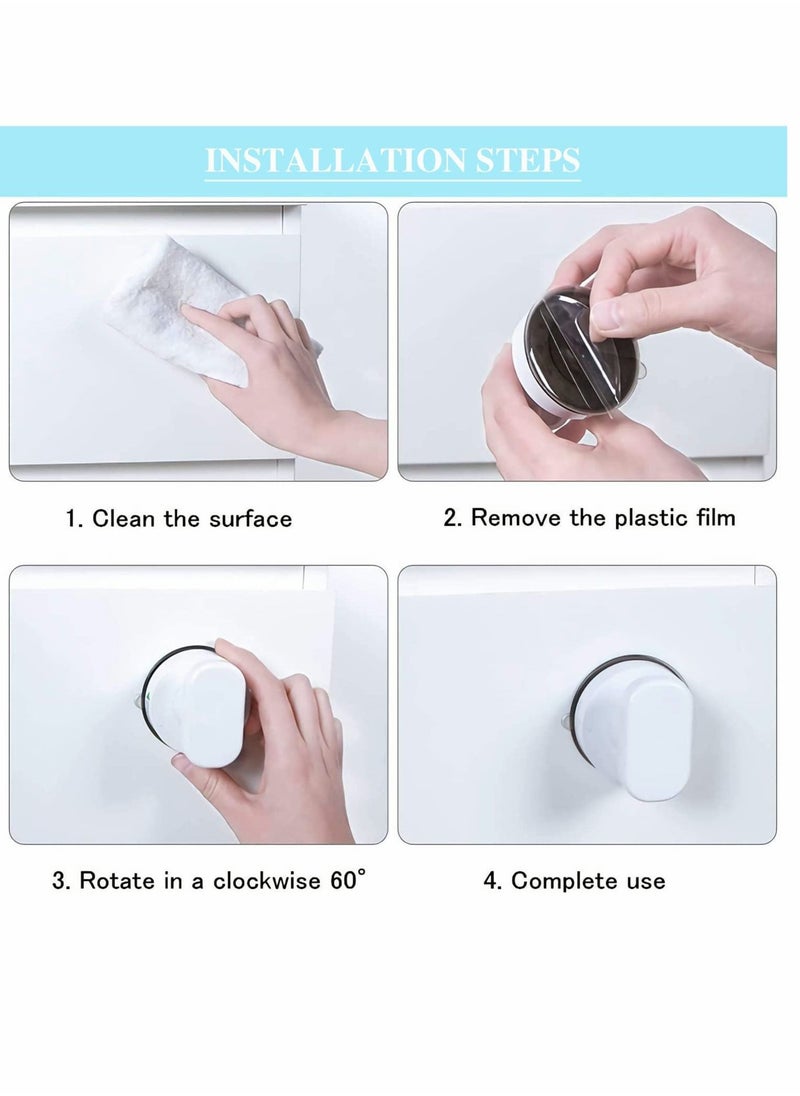 INSTALLATION STEPS

1. Clean the surface

2. Remove the plastic film

3. Rotate in a clockwise 60°

4. Complete use