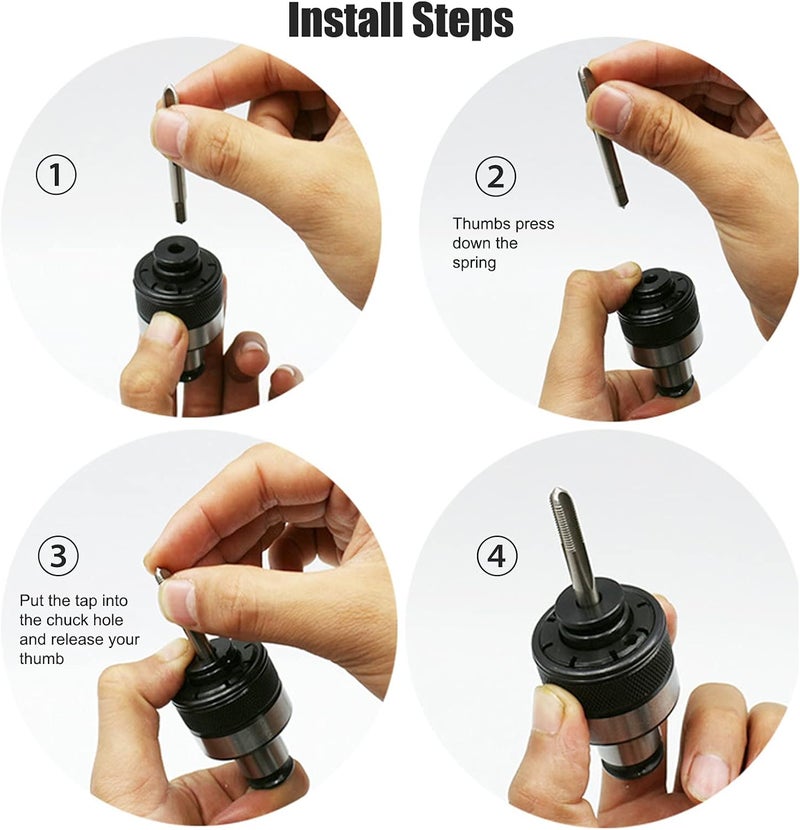 Install Steps

①

②

Thumbs press down the spring

③

Put the tap into the chuck hole and release your thumb

④