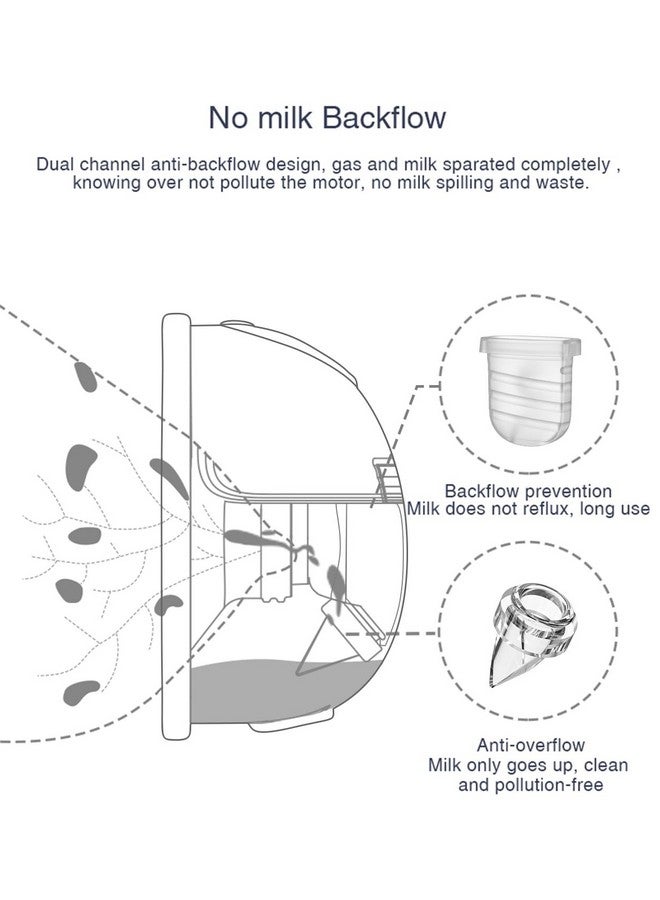 No milk Backflow

Dual channel anti-backflow design, gas and milk sparated completely , knowing over not pollute the motor, no milk spilling and waste.

Backflow prevention
Milk does not reflux, long use

Anti-overflow
Milk only goes up, clean and pollution-free