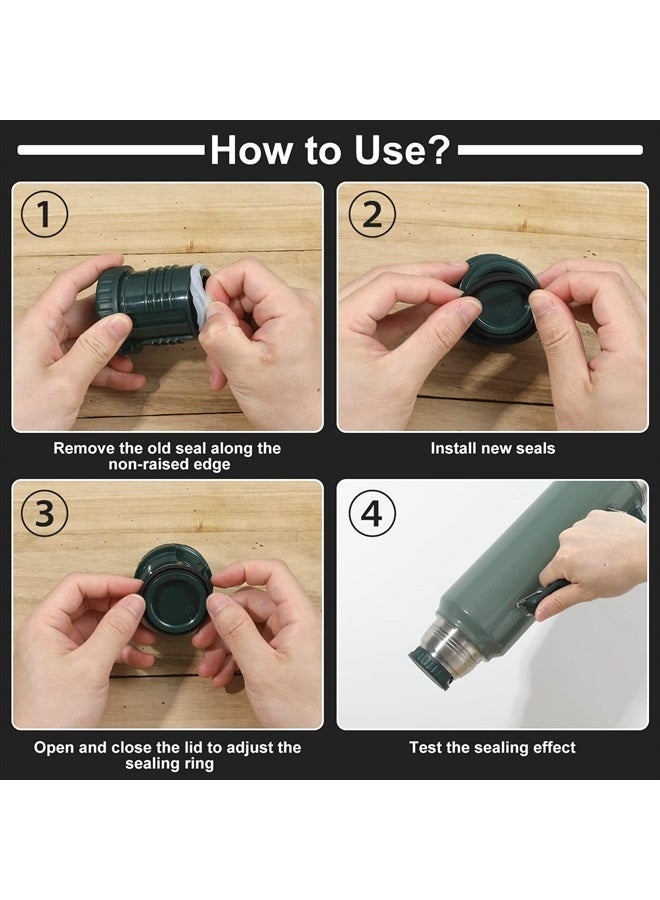 How to Use?

1

Remove the old seal along the non-raised edge

2

Install new seals

3

Open and close the lid to adjust the sealing ring

4

Test the sealing effect