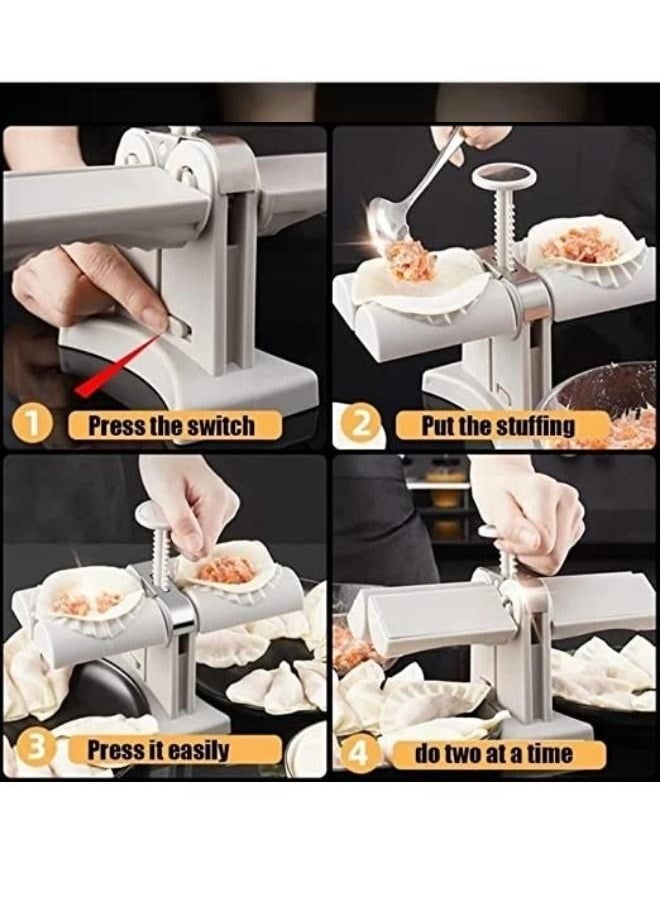 1 Press the switch

2 Put the stuffing

3 Press it easily

4 do two at a time