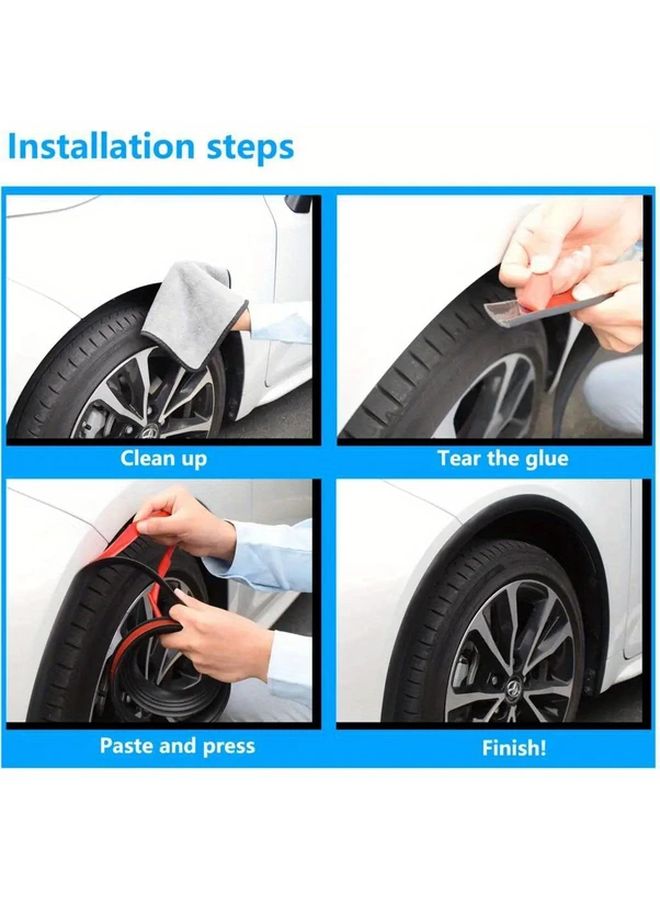 Installation steps

Clean up

Tear the glue

Paste and press

Finish!