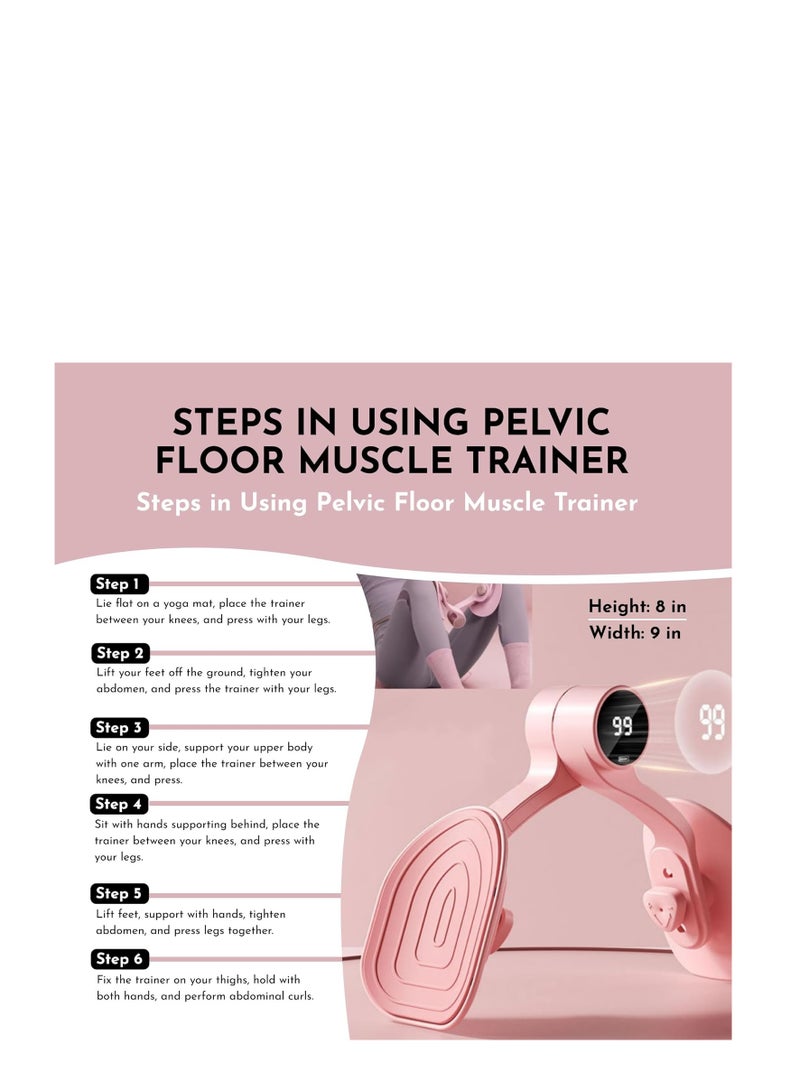 STEPS IN USING PELVIC FLOOR MUSCLE TRAINER

Steps in Using Pelvic Floor Muscle Trainer

Step 1
Lie flat on a yoga mat, place the trainer between your knees, and press with your legs.

Step 2
Lift your feet off the ground, tighten your abdomen, and press the trainer with your legs.

Step 3
Lie on your side, support your upper body with one arm, place the trainer between your knees, and press.

Step 4
Sit with hands supporting behind, place the trainer between your knees, and press with your legs.

Step 5
Lift feet, support with hands, tighten abdomen, and press legs together.

Step 6
Fix the trainer on your thighs, hold with both hands, and perform abdominal curls.

Height: 8 in
Width: 9 in

99

99