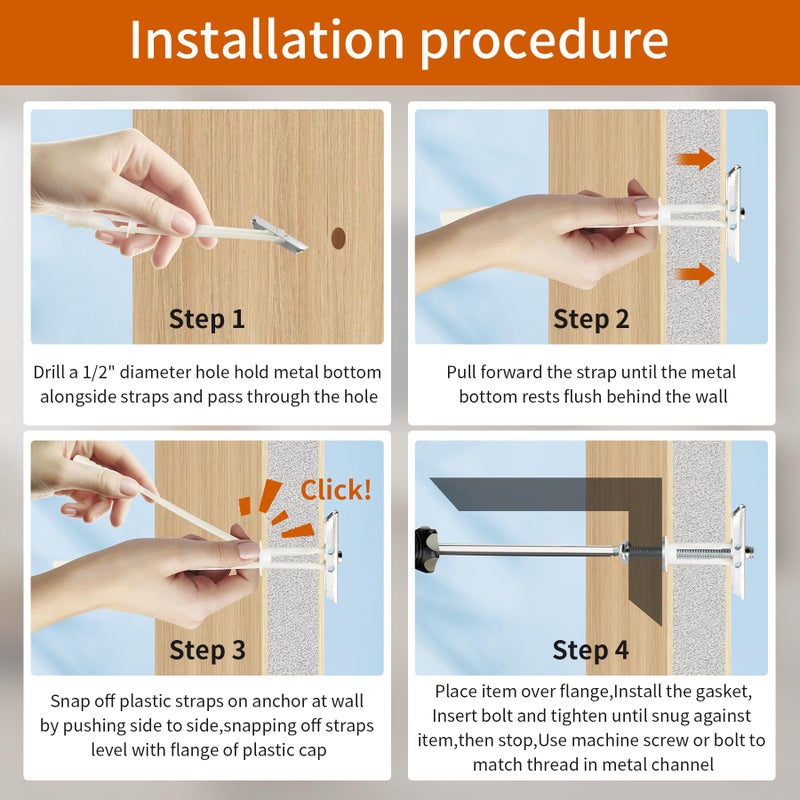 Installation procedure

Step 1

Drill a 1/2" diameter hole hold metal bottom alongside straps and pass through the hole

Step 2

Pull forward the strap until the metal bottom rests flush behind the wall

Click!

Step 3

Snap off plastic straps on anchor at wall by pushing side to side,snapping off straps level with flange of plastic cap

Step 4

Place item over flange,Install the gasket, Insert bolt and tighten until snug against item,then stop,Use machine screw or bolt to match thread in metal channel