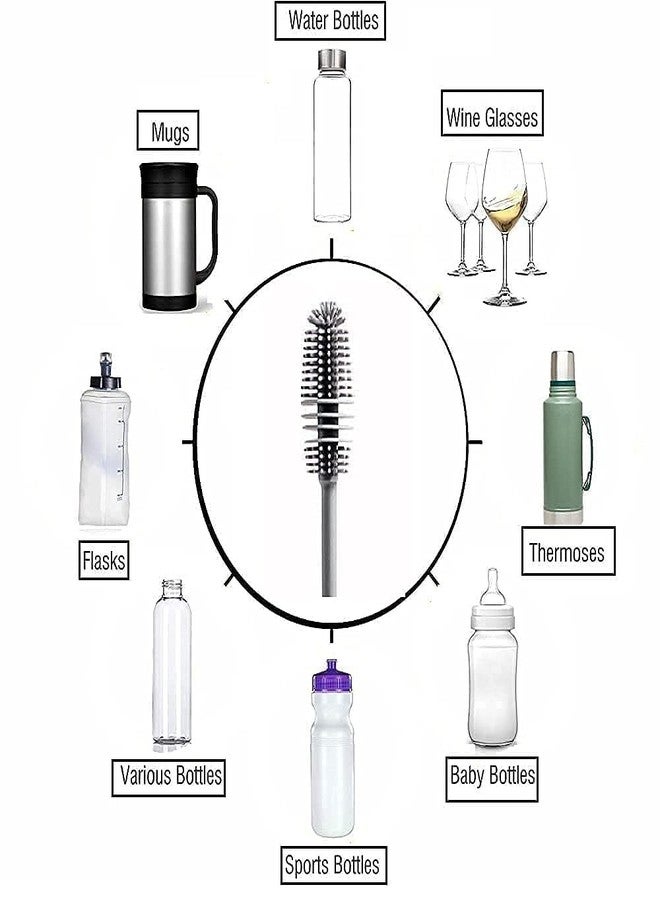 Water Bottles

Mugs

Wine Glasses

Flasks

Thermoses

Various Bottles

Baby Bottles

Sports Bottles