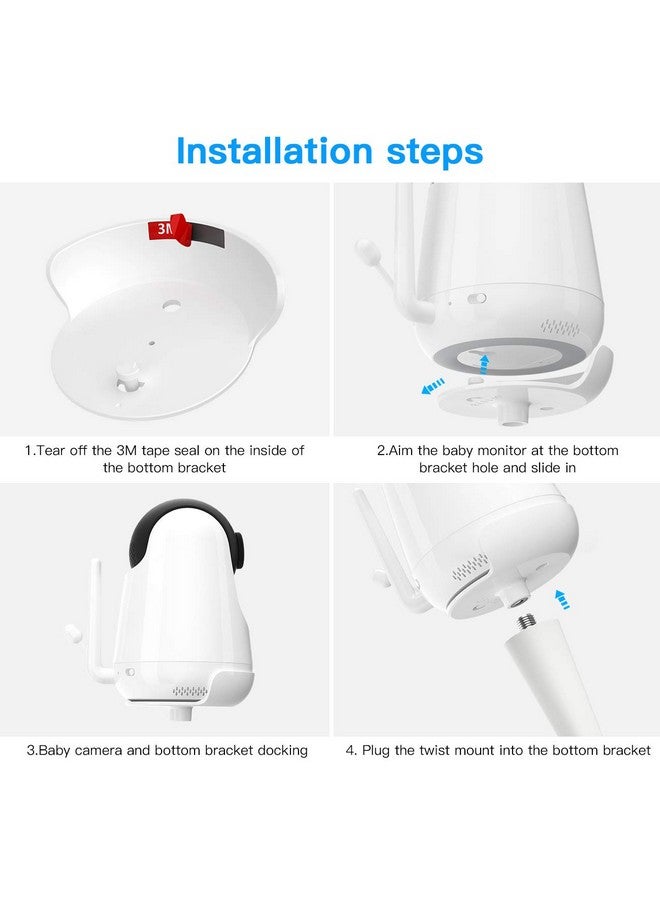 Installation steps

3M

1.Tear off the 3M tape seal on the inside of the bottom bracket

2.Aim the baby monitor at the bottom bracket hole and slide in

3.Baby camera and bottom bracket docking

4. Plug the twist mount into the bottom bracket