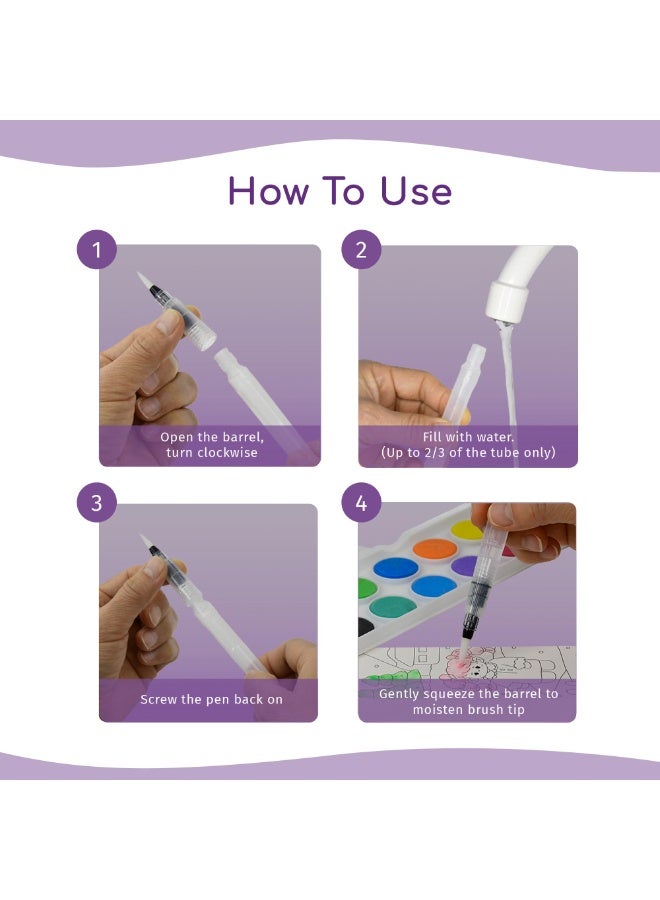 How To Use

1

Open the barrel, turn clockwise

2

Fill with water. (Up to 2/3 of the tube only)

3

Screw the pen back on

4

Gently squeeze the barrel to moisten brush tip