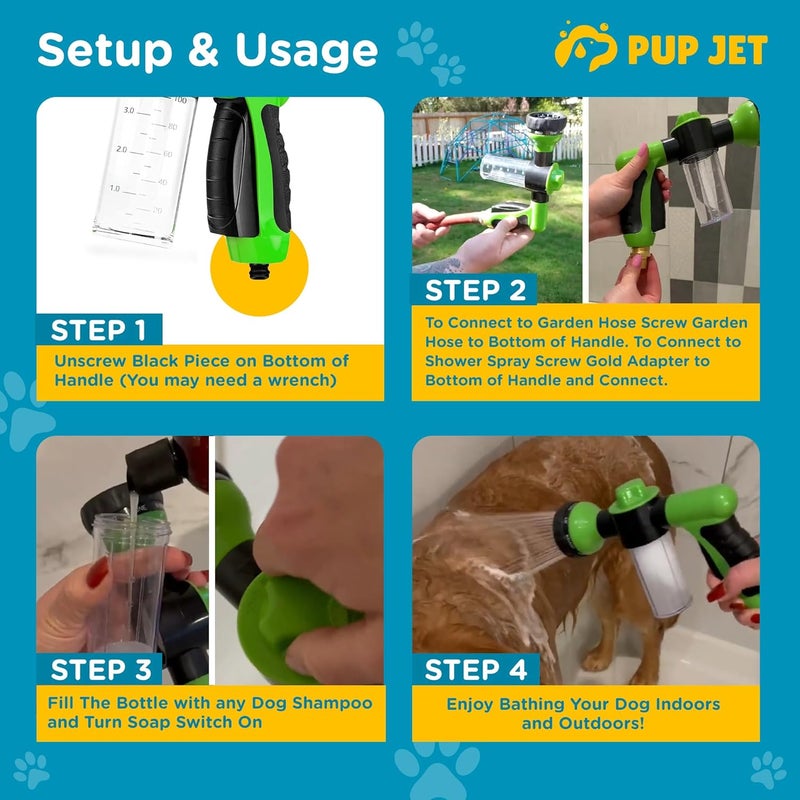 Setup & Usage

PUP JET

3.0
2.0
1.0
100
80
60
40
20

STEP 1

Unscrew Black Piece on Bottom of Handle (You may need a wrench)

STEP 2

To Connect to Garden Hose Screw Garden Hose to Bottom of Handle. To Connect to Shower Spray Screw Gold Adapter to Bottom of Handle and Connect.

STEP 3

Fill The Bottle with any Dog Shampoo and Turn Soap Switch On

STEP 4

Enjoy Bathing Your Dog Indoors and Outdoors!