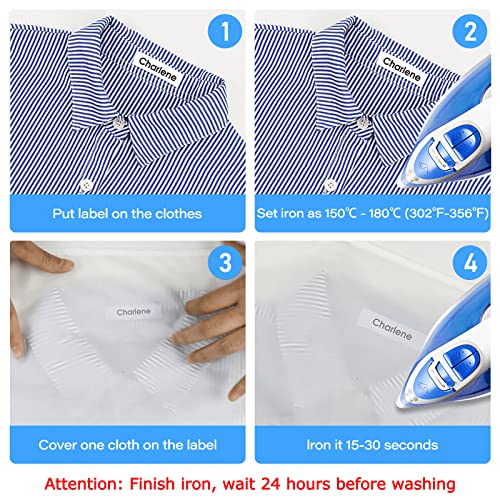 1

Charlene

Put label on the clothes

2

Charlene

Set iron as 150℃ - 180℃ (302℉-356℉)

3

Charlene

Cover one cloth on the label

4

Charlene

Iron it 15-30 seconds

Attention: Finish iron, wait 24 hours before washing