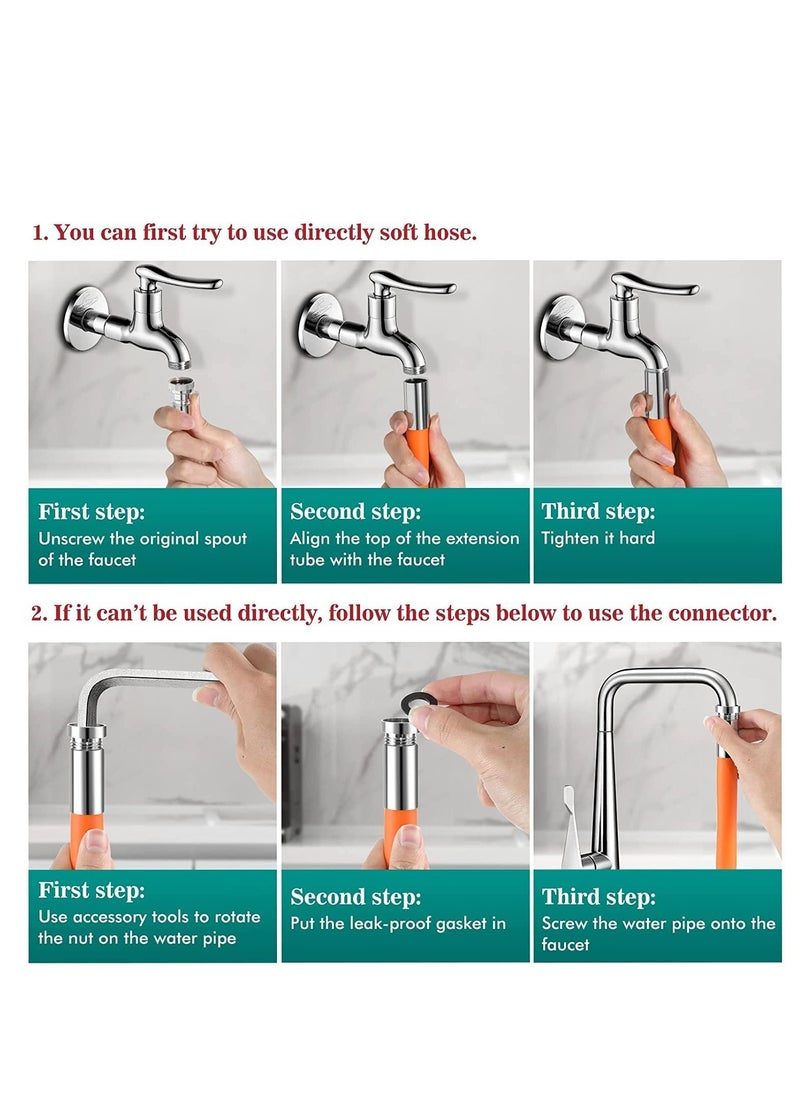 1. You can first try to use directly soft hose.

First step:
Unscrew the original spout of the faucet

Second step:
Align the top of the extension tube with the faucet

Third step:
Tighten it hard

2. If it can't be used directly, follow the steps below to use the connector.

First step:
Use accessory tools to rotate the nut on the water pipe

Second step:
Put the leak-proof gasket in

Third step:
Screw the water pipe onto the faucet