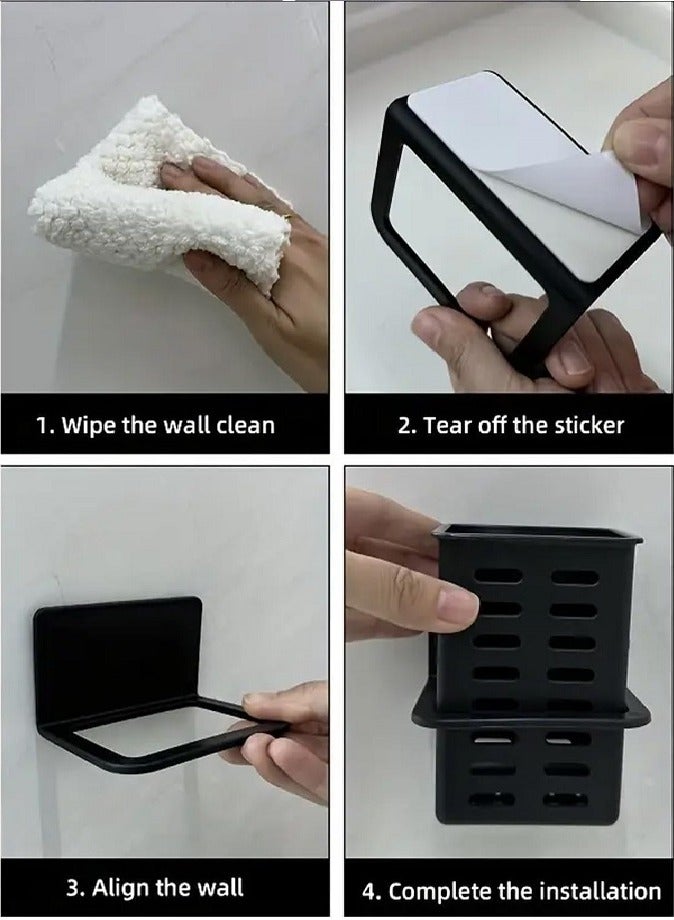 1. Wipe the wall clean

2. Tear off the sticker

3. Align the wall

4. Complete the installation