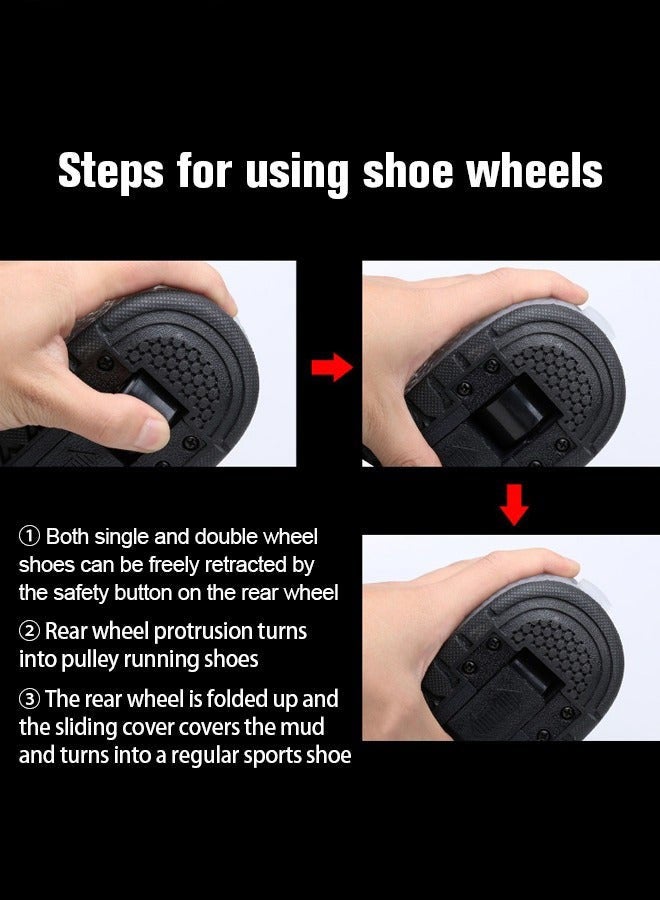 Steps for using shoe wheels

① Both single and double wheel shoes can be freely retracted by the safety button on the rear wheel

② Rear wheel protrusion turns into pulley running shoes

③ The rear wheel is folded up and the sliding cover covers the mud and turns into a regular sports shoe