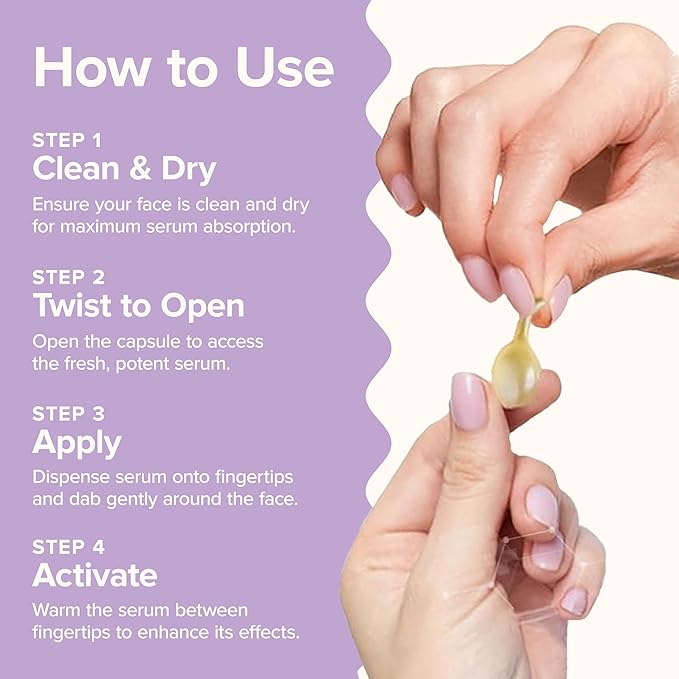 How to Use

STEP 1
Clean & Dry
Ensure your face is clean and dry for maximum serum absorption.

STEP 2
Twist to Open
Open the capsule to access the fresh, potent serum.

STEP 3
Apply
Dispense serum onto fingertips and dab gently around the face.

STEP 4
Activate
Warm the serum between fingertips to enhance its effects.