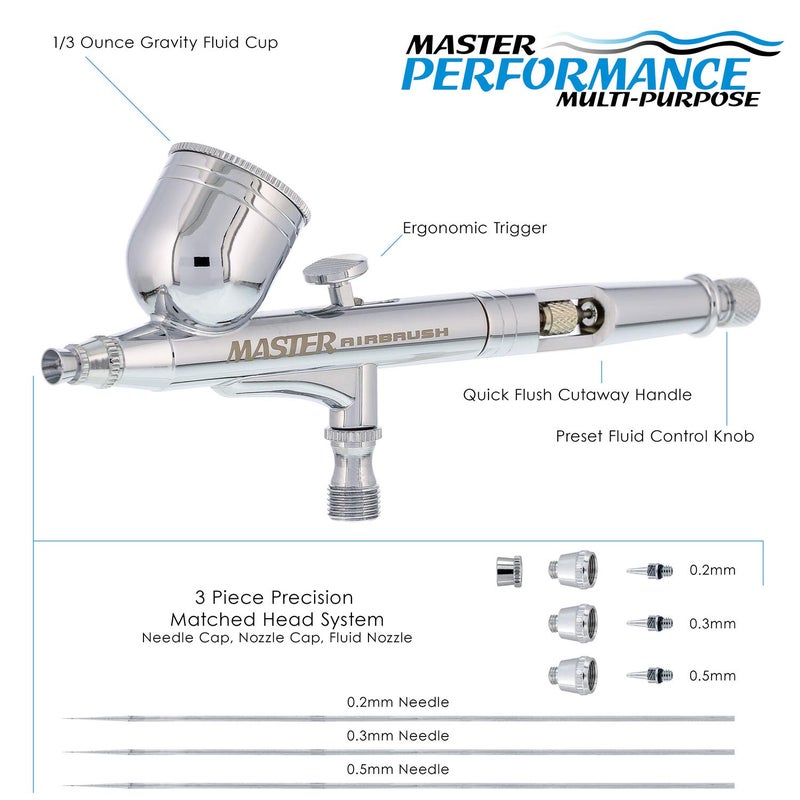 1/3 Ounce Gravity Fluid Cup

MASTER
PERFORMANCE
MULTI-PURPOSE

Ergonomic Trigger

MASTER AIRBRUSH

Quick Flush Cutaway Handle

Preset Fluid Control Knob

3 Piece Precision
Matched Head System
Needle Cap, Nozzle Cap, Fluid Nozzle

0.2mm

0.3mm

0.5mm

0.2mm Needle

0.3mm Needle

0.5mm Needle