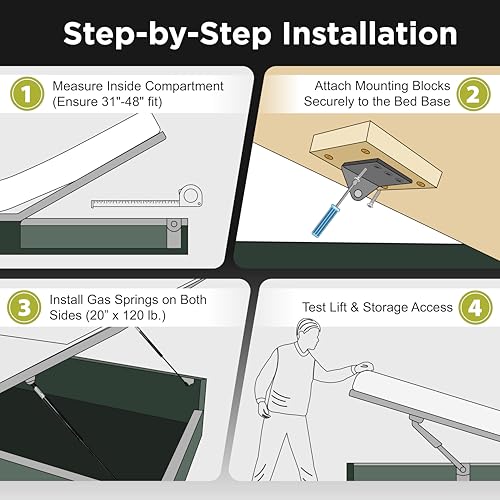 Step-by-Step Installation

1 Measure Inside Compartment (Ensure 31"-48" fit)

Attach Mounting Blocks Securely to the Bed Base 2

3 Install Gas Springs on Both Sides (20" x 120 lb.)

Test Lift & Storage Access 4