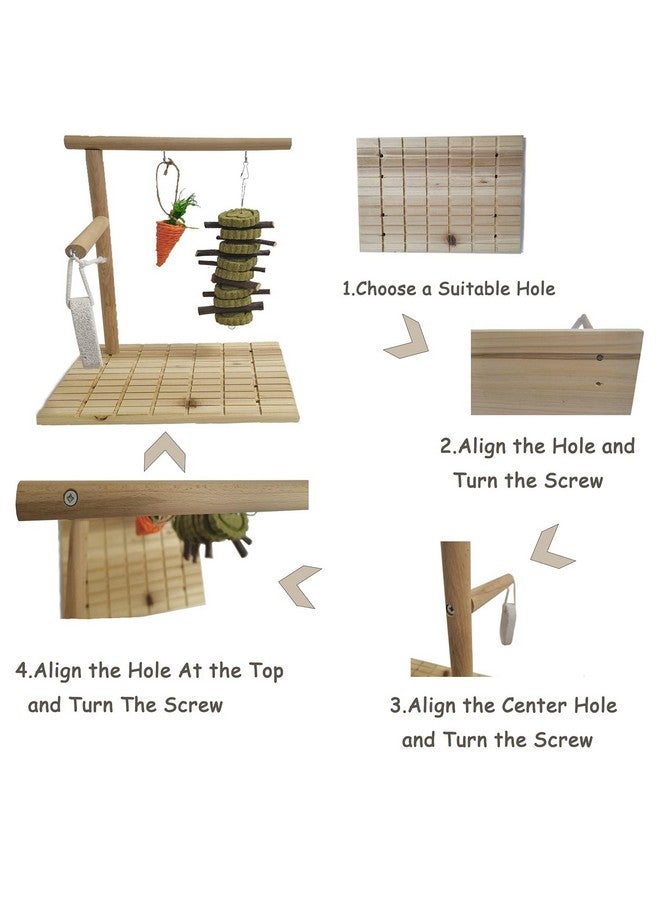 1.Choose a Suitable Hole

2.Align the Hole and Turn the Screw

3.Align the Center Hole and Turn the Screw

4.Align the Hole At the Top and Turn The Screw