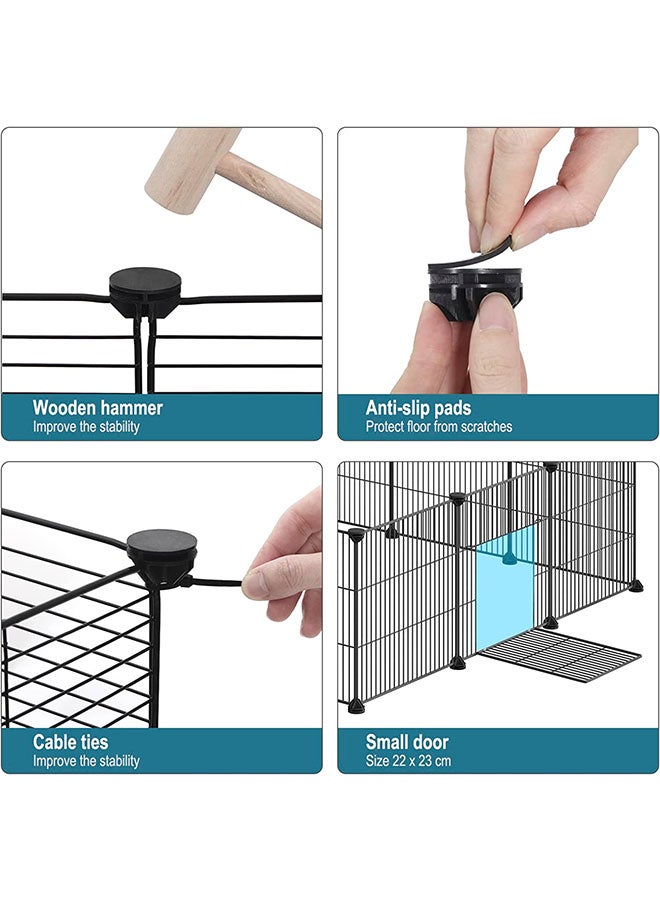 Wooden hammer
Improve the stability

Anti-slip pads
Protect floor from scratches

Cable ties
Improve the stability

Small door
Size 22 x 23 cm