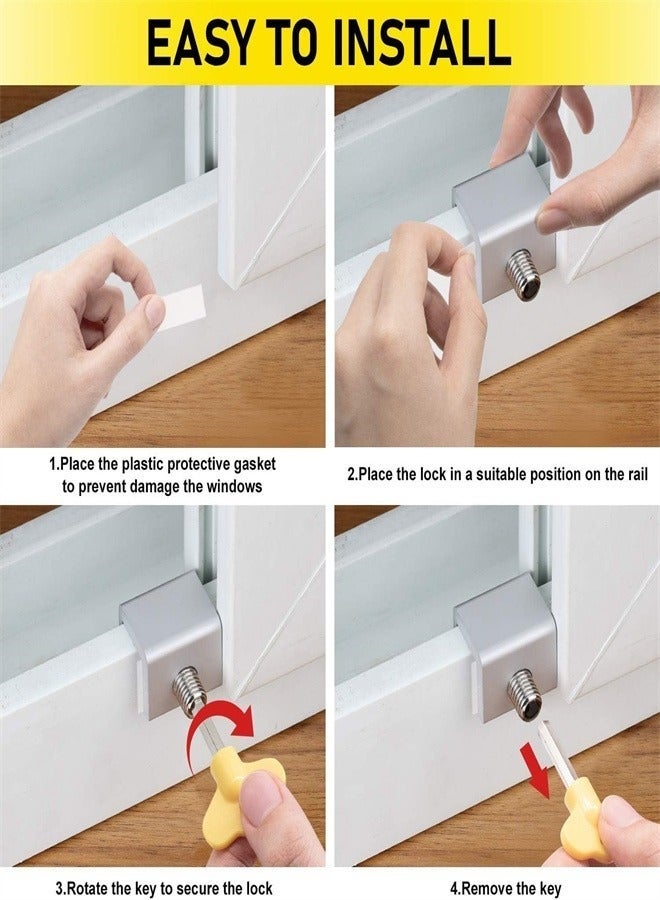 EASY TO INSTALL

1.Place the plastic protective gasket to prevent damage the windows

2.Place the lock in a suitable position on the rail

3.Rotate the key to secure the lock

4.Remove the key