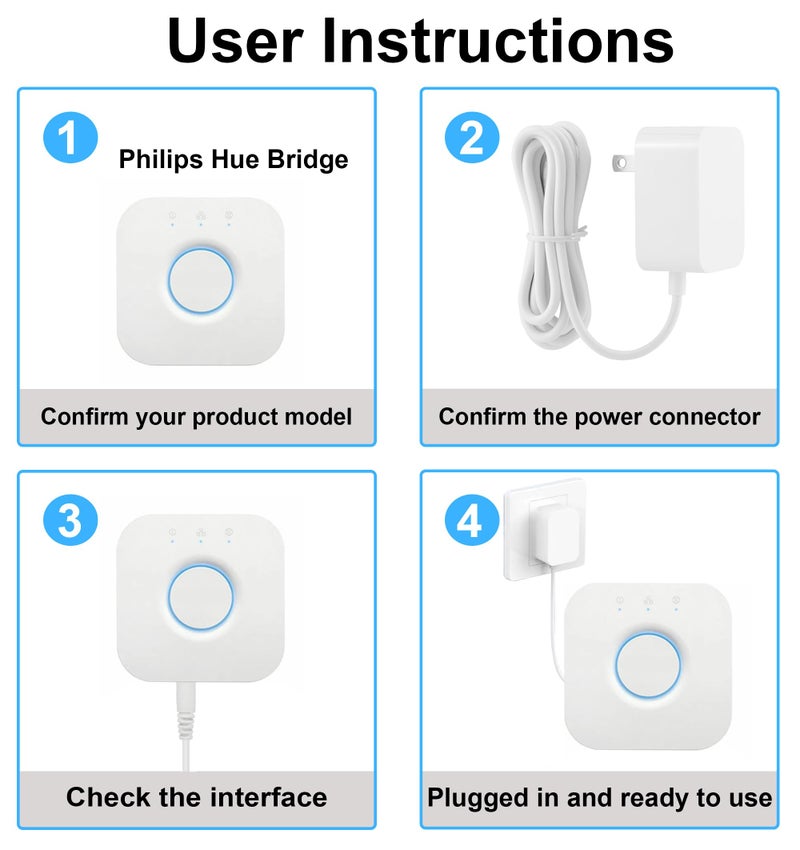 User Instructions

1
Philips Hue Bridge
Confirm your product model

2
Confirm the power connector

3
Check the interface

4
Plugged in and ready to use