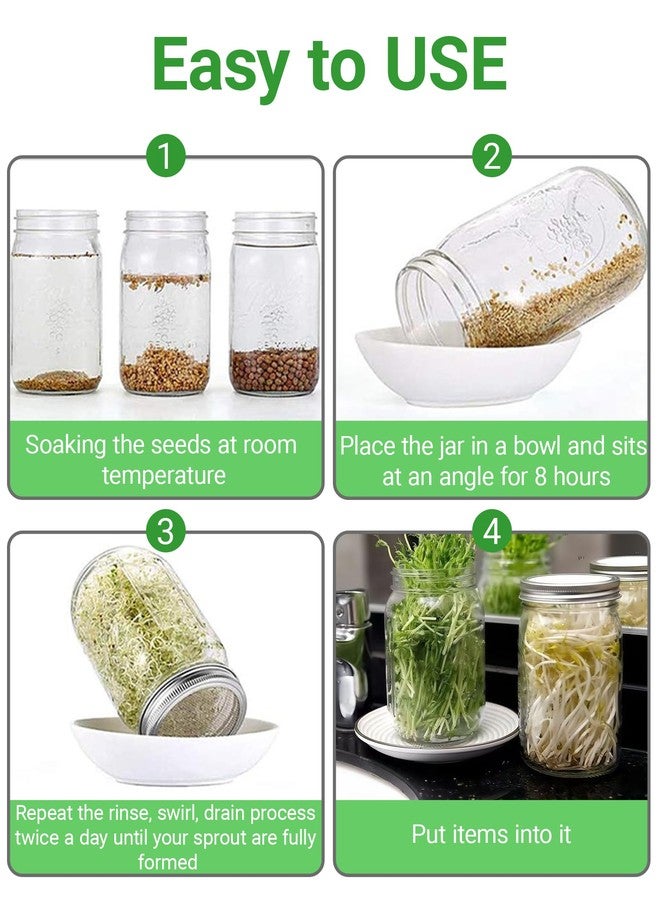 Easy to USE

1

Soaking the seeds at room temperature

2

Place the jar in a bowl and sits at an angle for 8 hours

3

Repeat the rinse, swirl, drain process twice a day until your sprout are fully formed

4

Put items into it