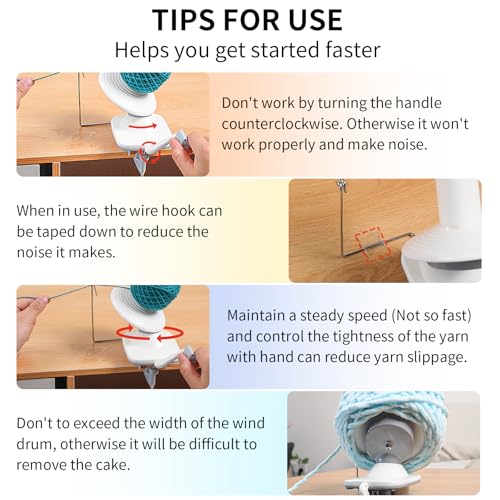 TIPS FOR USE
Helps you get started faster

Don't work by turning the handle counterclockwise. Otherwise it won't work properly and make noise.

When in use, the wire hook can be taped down to reduce the noise it makes.

Maintain a steady speed (Not so fast) and control the tightness of the yarn with hand can reduce yarn slippage.

Don't to exceed the width of the wind drum, otherwise it will be difficult to remove the cake.