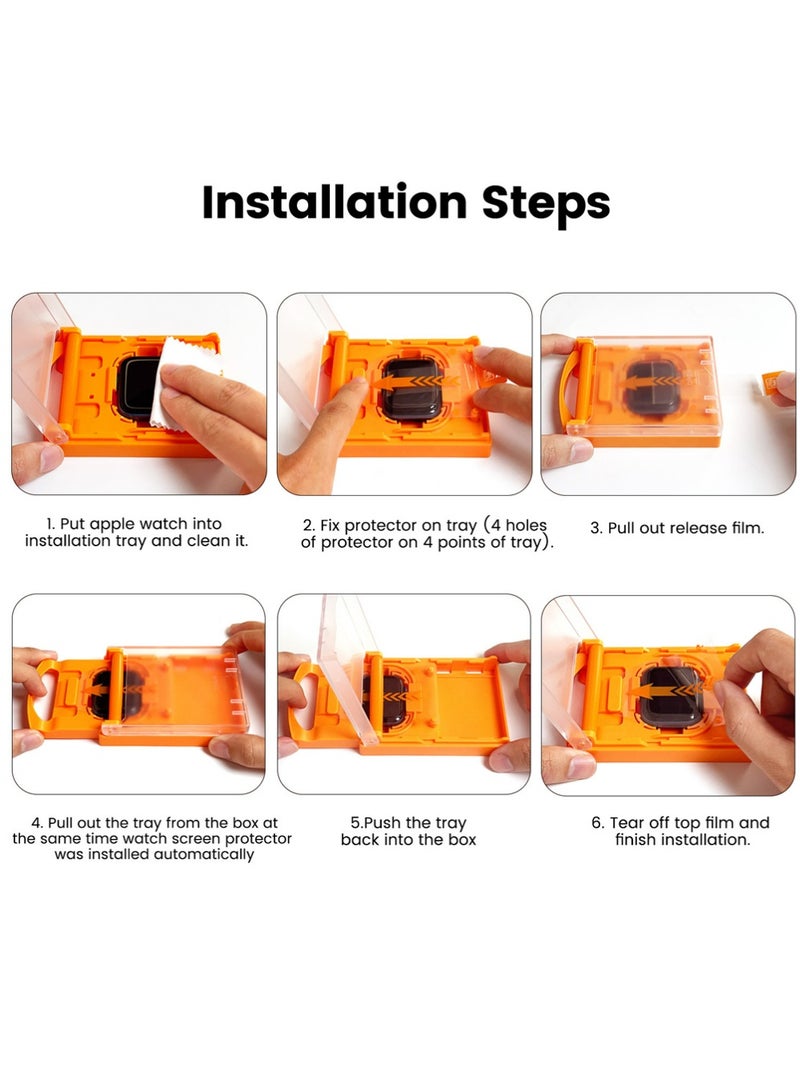 Installation Steps

1. Put apple watch into installation tray and clean it.

2. Fix protector on tray (4 holes of protector on 4 points of tray).

3. Pull out release film.

4. Pull out the tray from the box at the same time watch screen protector was installed automatically

5.Push the tray back into the box

6. Tear off top film and finish installation.