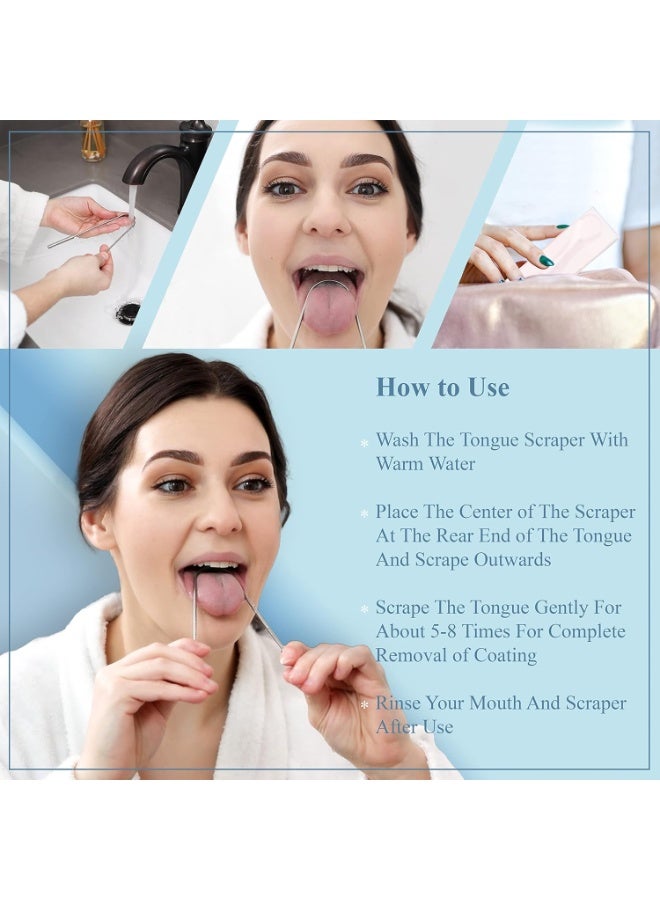 How to Use

* Wash The Tongue Scraper With Warm Water

* Place The Center of The Scraper At The Rear End of The Tongue And Scrape Outwards

* Scrape The Tongue Gently For About 5-8 Times For Complete Removal of Coating

* Rinse Your Mouth And Scraper After Use