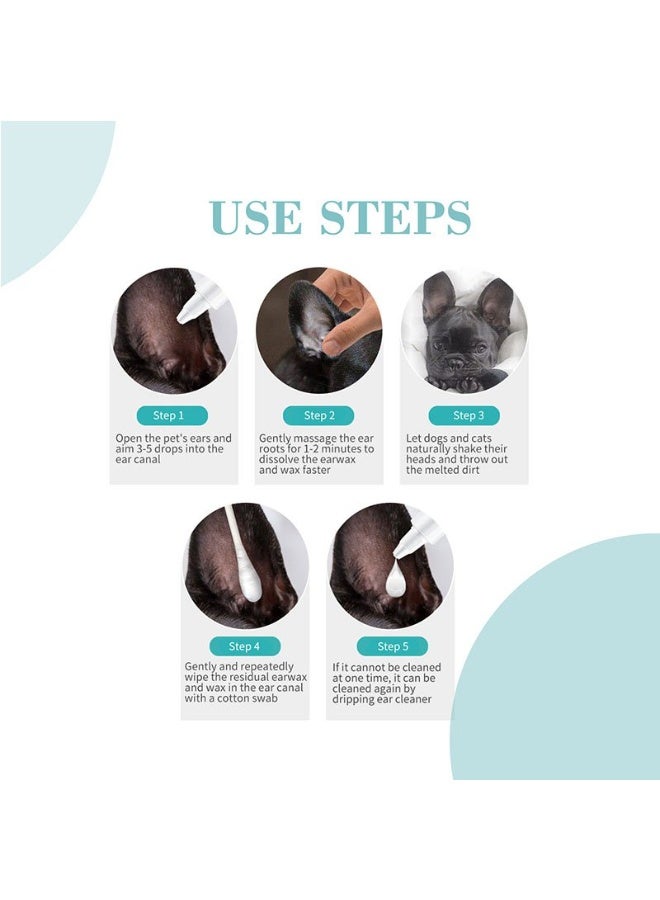 USE STEPS

Step 1

Open the pet's ears and aim 3-5 drops into the ear canal

Step 2

Gently massage the ear roots for 1-2 minutes to dissolve the earwax and wax faster

Step 3

Let dogs and cats naturally shake their heads and throw out the melted dirt

Step 4

Gently and repeatedly wipe the residual earwax and wax in the ear canal with a cotton swab

Step 5

If it cannot be cleaned at one time, it can be cleaned again by dripping ear cleaner