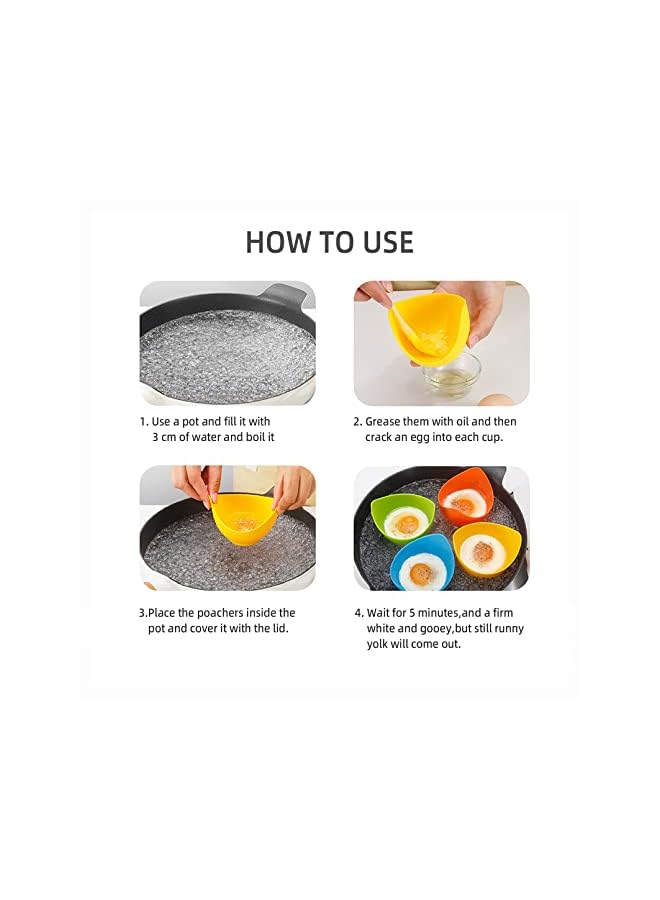 HOW TO USE

1. Use a pot and fill it with 3 cm of water and boil it

2. Grease them with oil and then crack an egg into each cup.

3.Place the poachers inside the pot and cover it with the lid.

4. Wait for 5 minutes,and a firm white and gooey,but still runny yolk will come out.