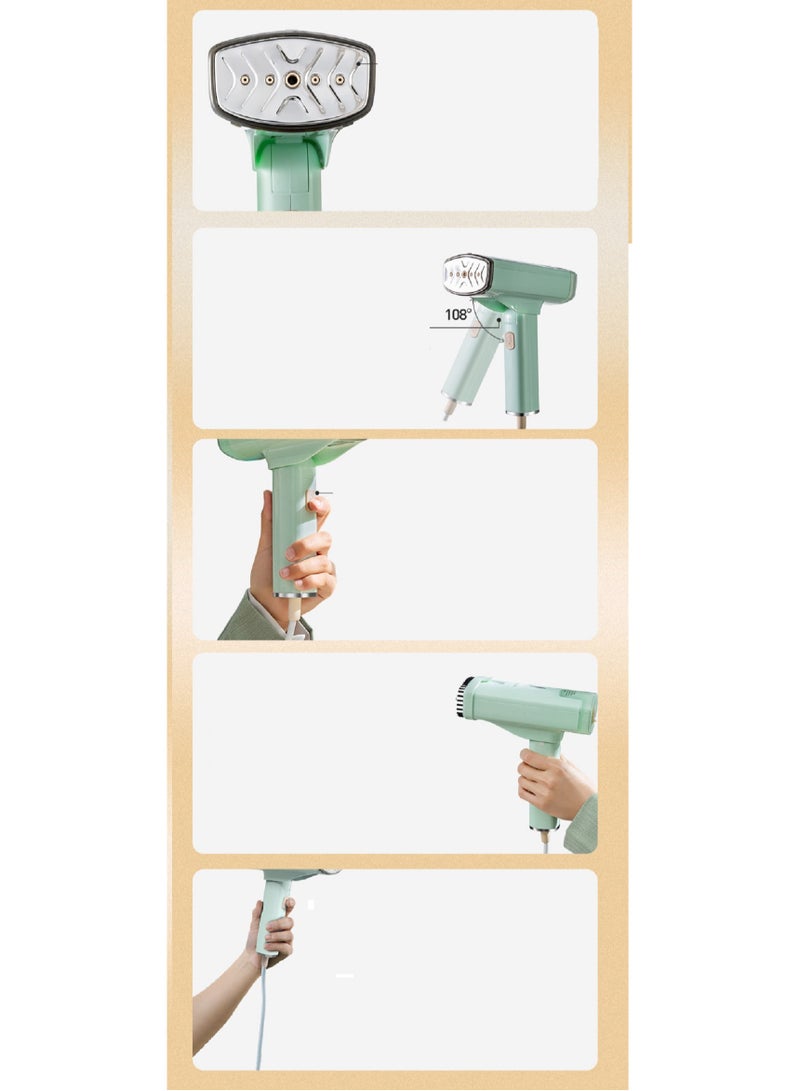 108°