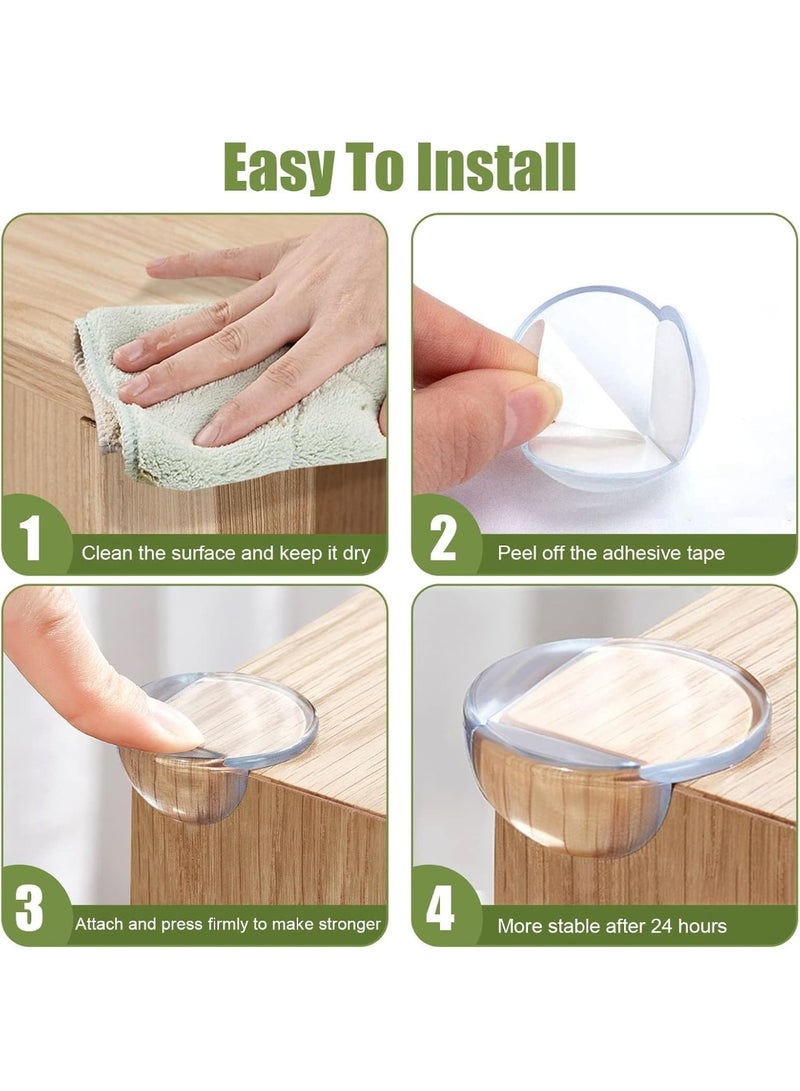 Easy To Install

1 Clean the surface and keep it dry

2 Peel off the adhesive tape

3 Attach and press firmly to make stronger

4 More stable after 24 hours