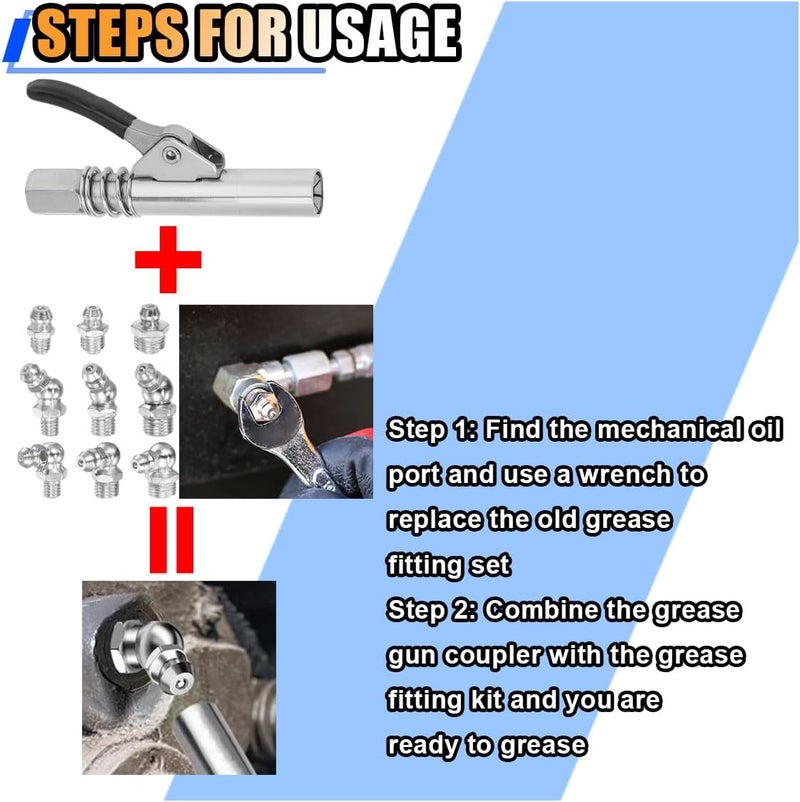 STEPS FOR USAGE

Step 1: Find the mechanical oil port and use a wrench to replace the old grease fitting set
Step 2: Combine the grease gun coupler with the grease fitting kit and you are ready to grease