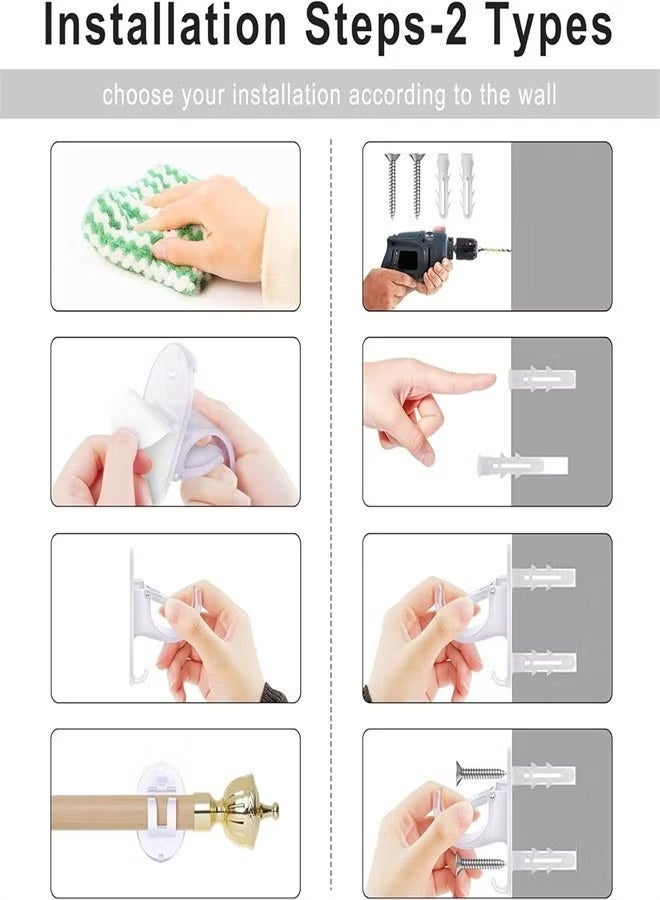 Installation Steps-2 Types

choose your installation according to the wall