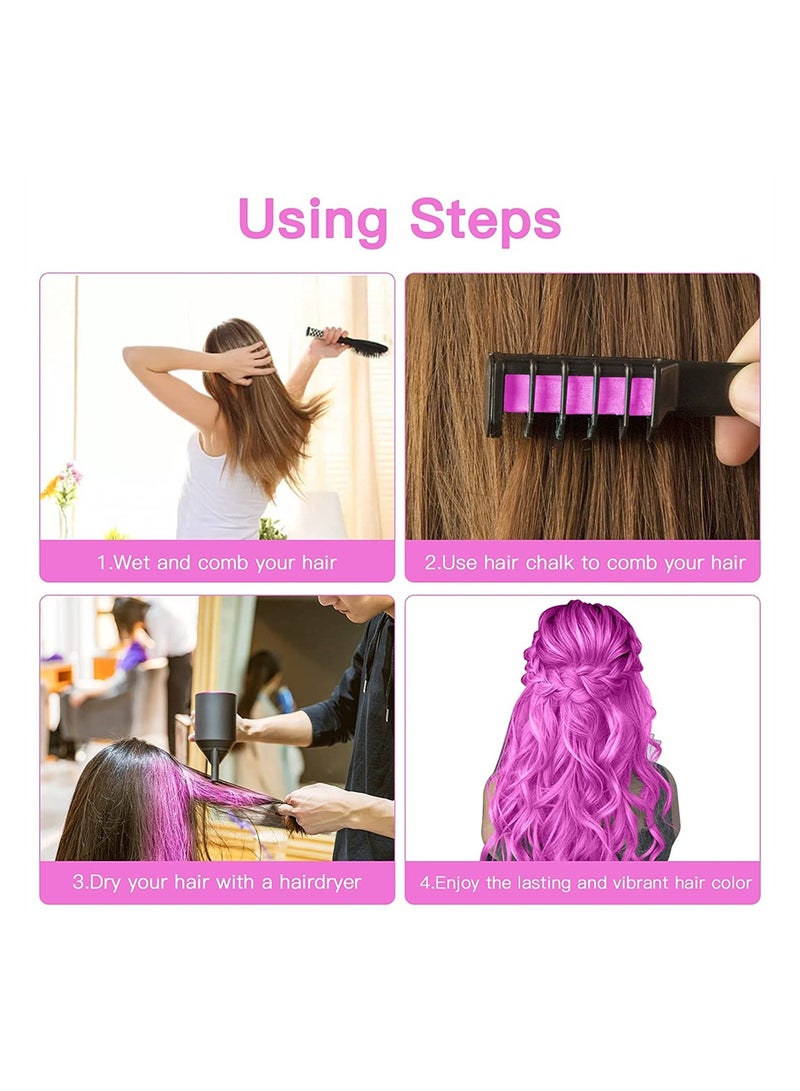 Using Steps

1.Wet and comb your hair

2.Use hair chalk to comb your hair

3.Dry your hair with a hairdryer

4.Enjoy the lasting and vibrant hair color