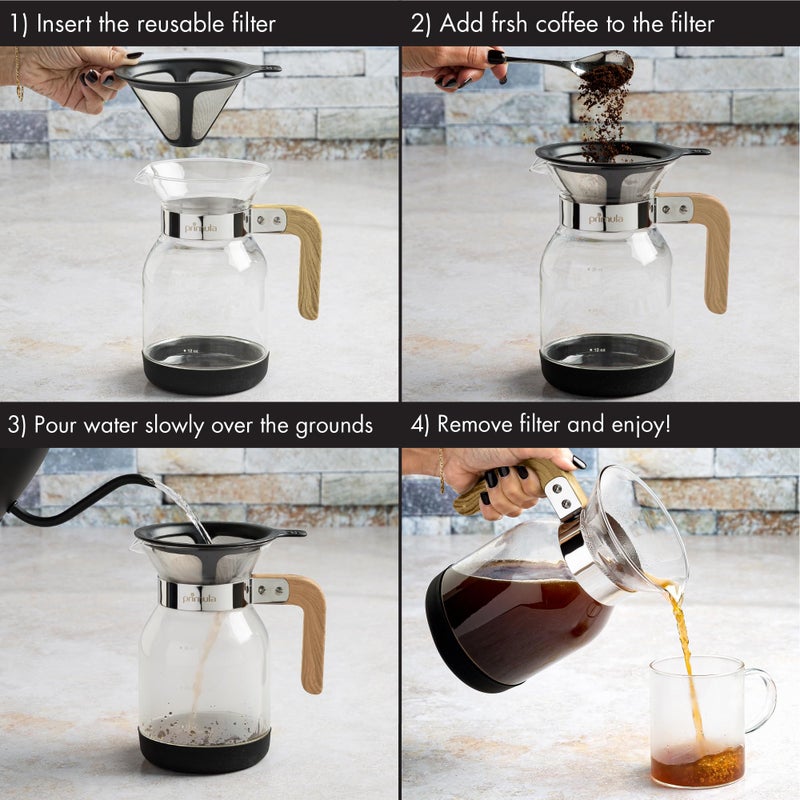 1) Insert the reusable filter

primula

12 oz

2) Add frsh coffee to the filter

primula

12 oz

3) Pour water slowly over the grounds

primula

4) Remove filter and enjoy!