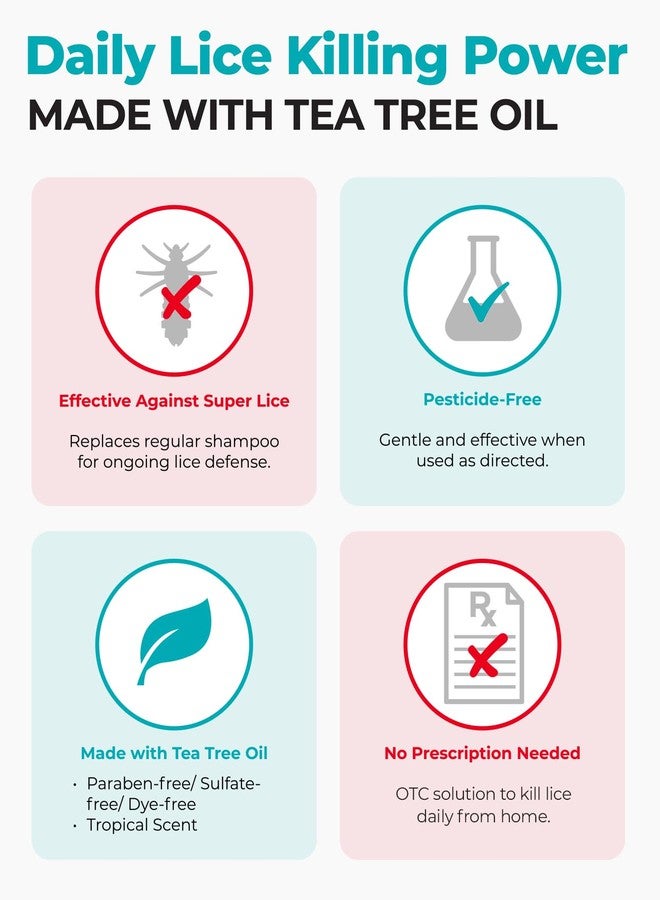 Daily Lice Killing Power
MADE WITH TEA TREE OIL

Effective Against Super Lice

Replaces regular shampoo for ongoing lice defense.

Pesticide-Free

Gentle and effective when used as directed.

Made with Tea Tree Oil

• Paraben-free/ Sulfate-free/ Dye-free
• Tropical Scent

Rx

No Prescription Needed

OTC solution to kill lice daily from home.