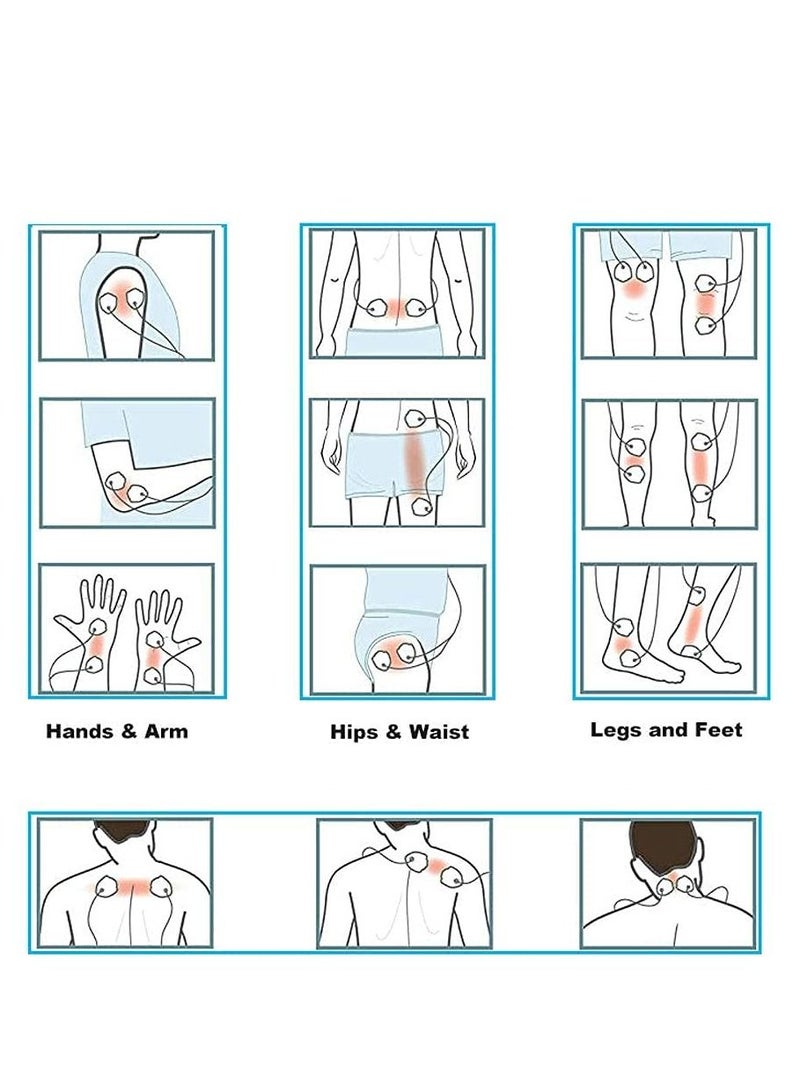 Hands & Arm

Hips & Waist

Legs and Feet