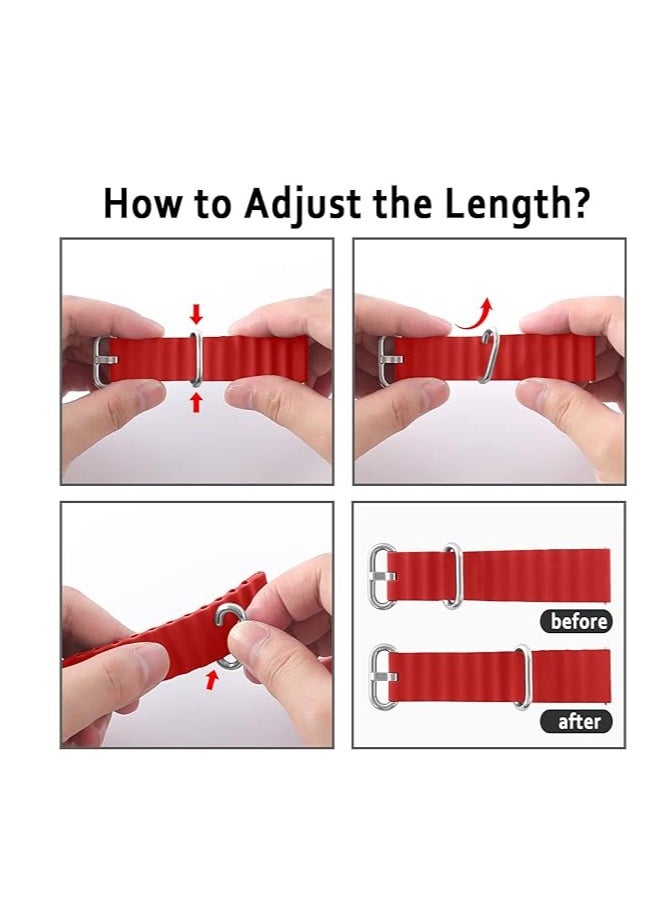 How to Adjust the Length?

before

after