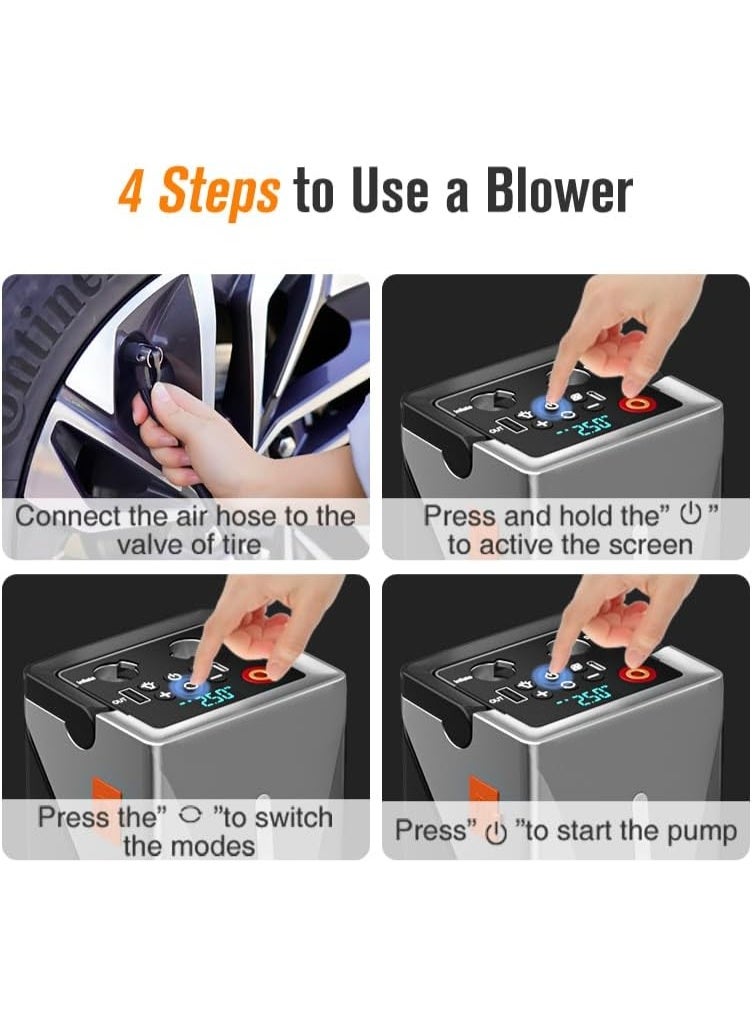 4 Steps to Use a Blower

Connect the air hose to the valve of tire

Press and hold the" ⏻ " to active the screen

Press the" ○ "to switch the modes

Press" ⏻ "to start the pump